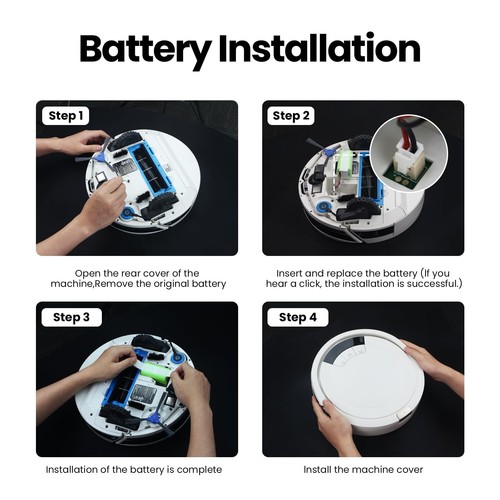 Battery Installation

Step 1

Open the rear cover of the machine,Remove the original battery

Step 2

Insert and replace the battery (If you hear a click, the installation is successful.)

Step 3

Installation of the battery is complete

Step 4

Install the machine cover