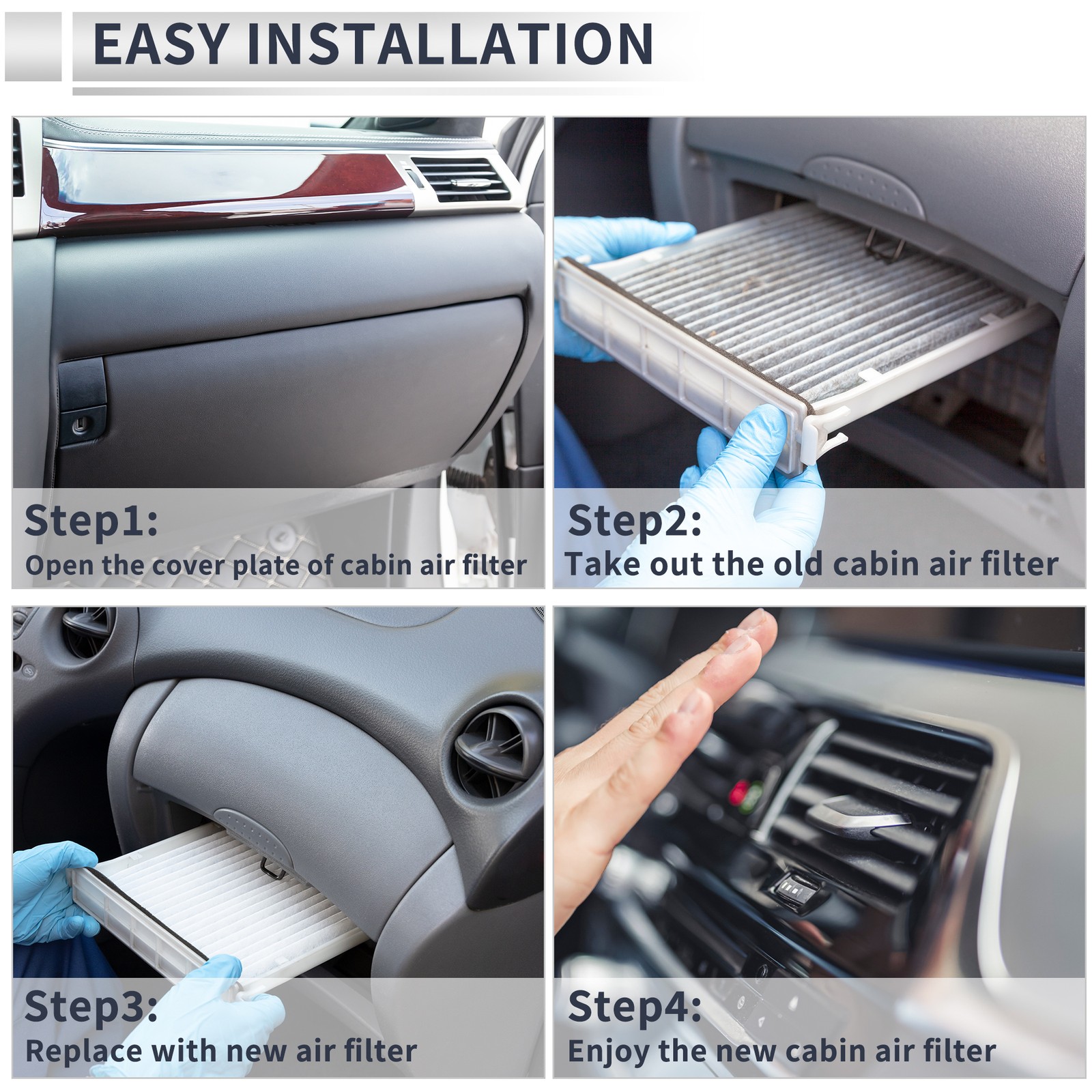 EASY INSTALLATION

Step1:
Open the cover plate of cabin air filter

Step2:
Take out the old cabin air filter

Step3:
Replace with new air filter

Step4:
Enjoy the new cabin air filter