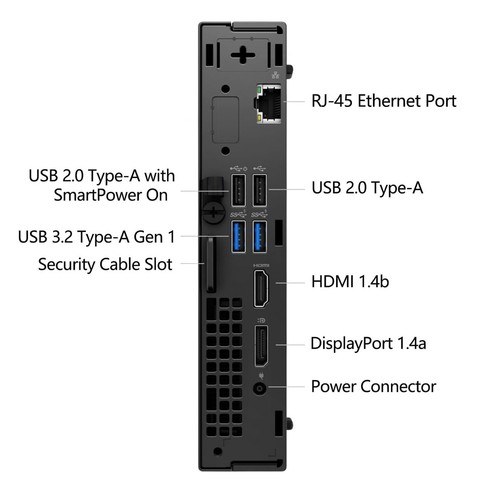 RJ-45 Ethernet Port

USB 2.0 Type-A with SmartPower On

USB 2.0 Type-A

USB 3.2 Type-A Gen 1

Security Cable Slot

HDMI 1.4b

DisplayPort 1.4a

Power Connector