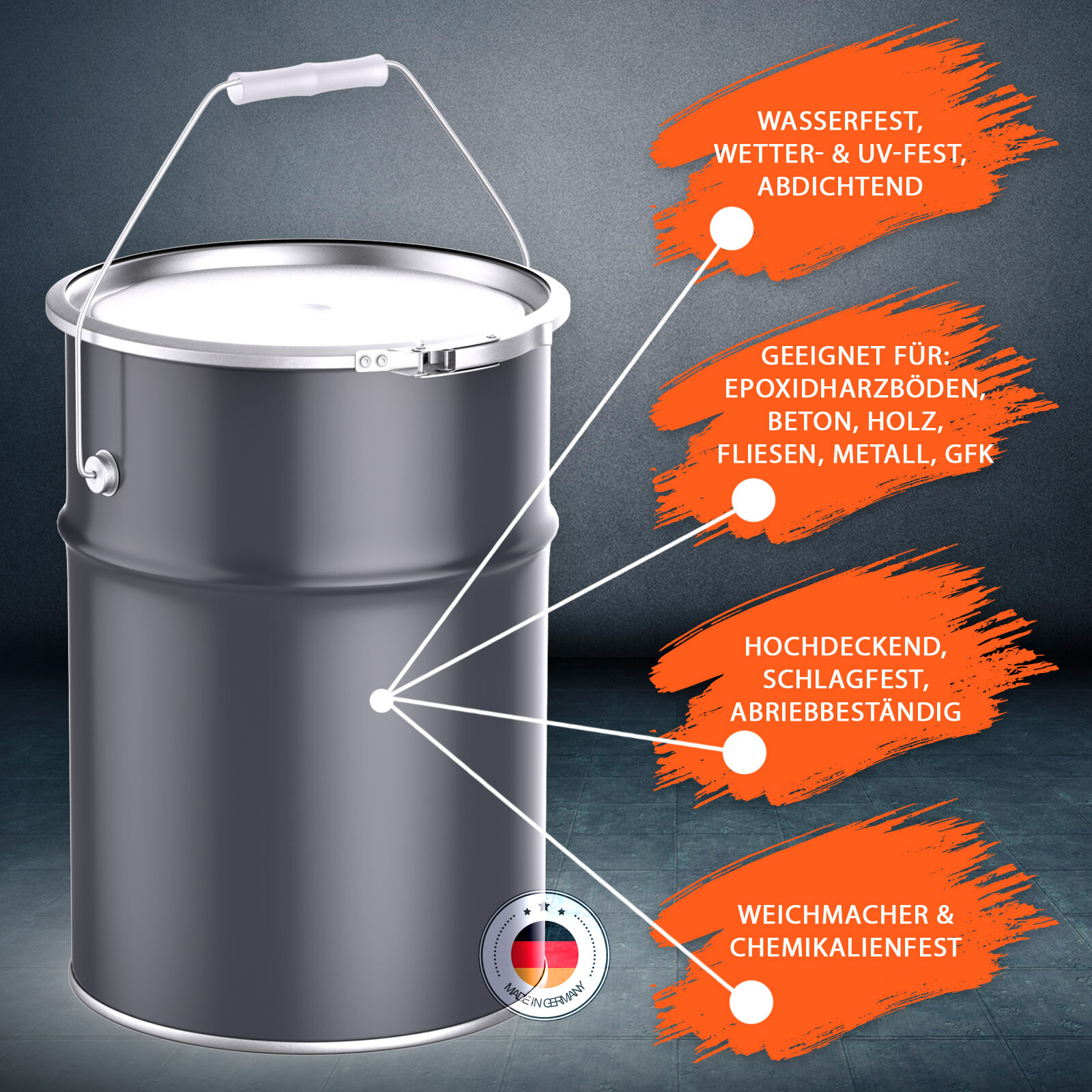 WASSERFEST, WETTER- & UV-FEST, ABDICHTEND

GEEIGNET FÜR: EPOXIDHARZBÖDEN, BETON, HOLZ, FLIESEN, METALL, GFK

HOCHDECKEND, SCHLAGFEST, ABRIEBBESTÄNDIG

WEICHMACHER & CHEMIKALIENFEST

MADE IN GERMANY