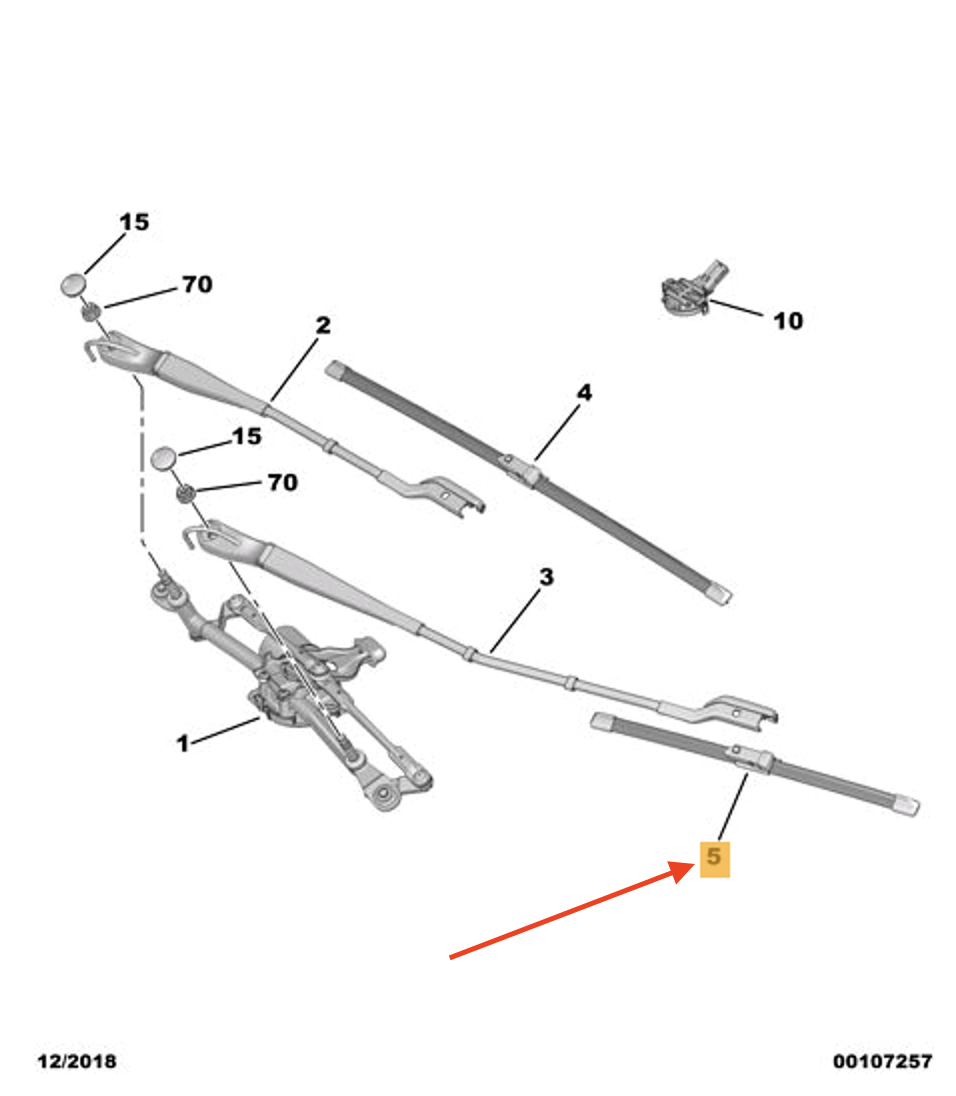 15
70
2
10
4
15
70
3
1
5

12/2018
00107257