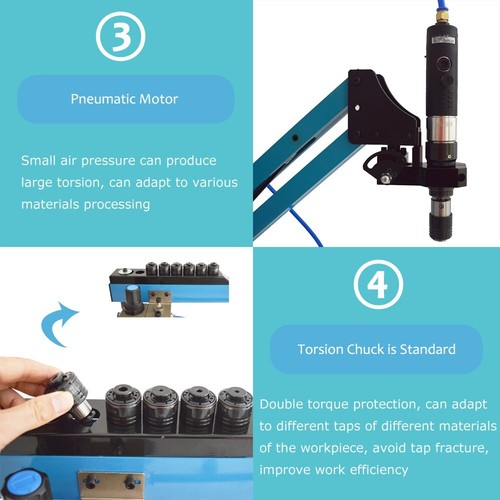 3

Pneumatic Motor

Small air pressure can produce large torsion, can adapt to various materials processing

4

Torsion Chuck is Standard

Double torque protection, can adapt to different taps of different materials of the workpiece, avoid tap fracture, improve work efficiency