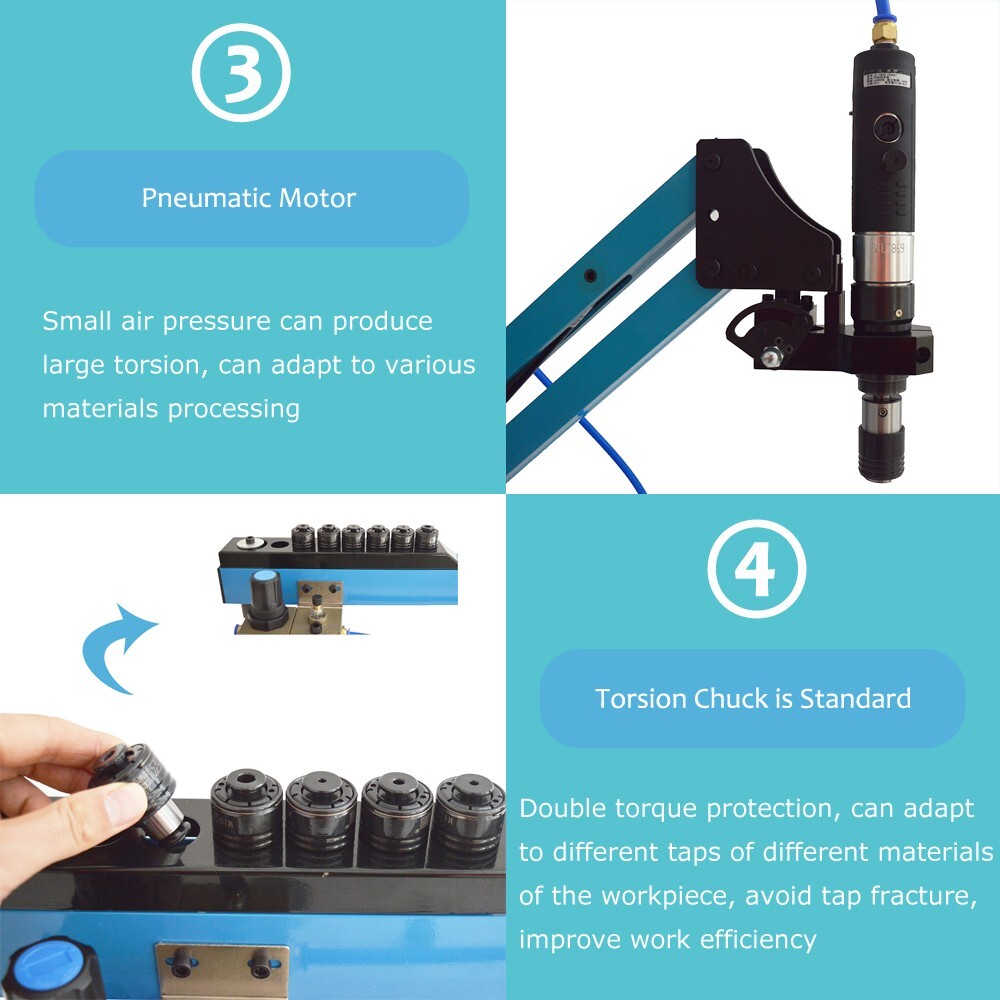 3

Pneumatic Motor

Small air pressure can produce large torsion, can adapt to various materials processing

4

Torsion Chuck is Standard

Double torque protection, can adapt to different taps of different materials of the workpiece, avoid tap fracture, improve work efficiency