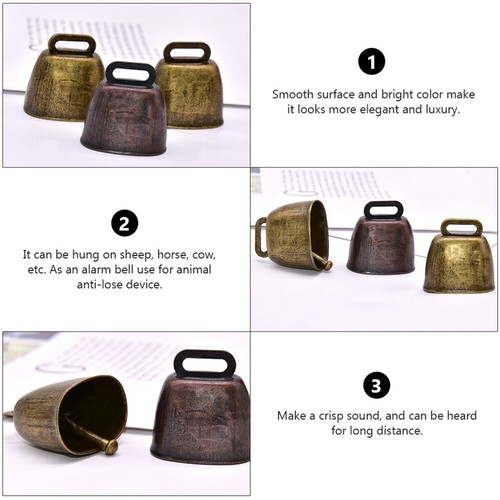 1

Smooth surface and bright color make it looks more elegant and luxury.

2

It can be hung on sheep, horse, cow, etc. As an alarm bell use for animal anti-lose device.

3

Make a crisp sound, and can be heard for long distance.