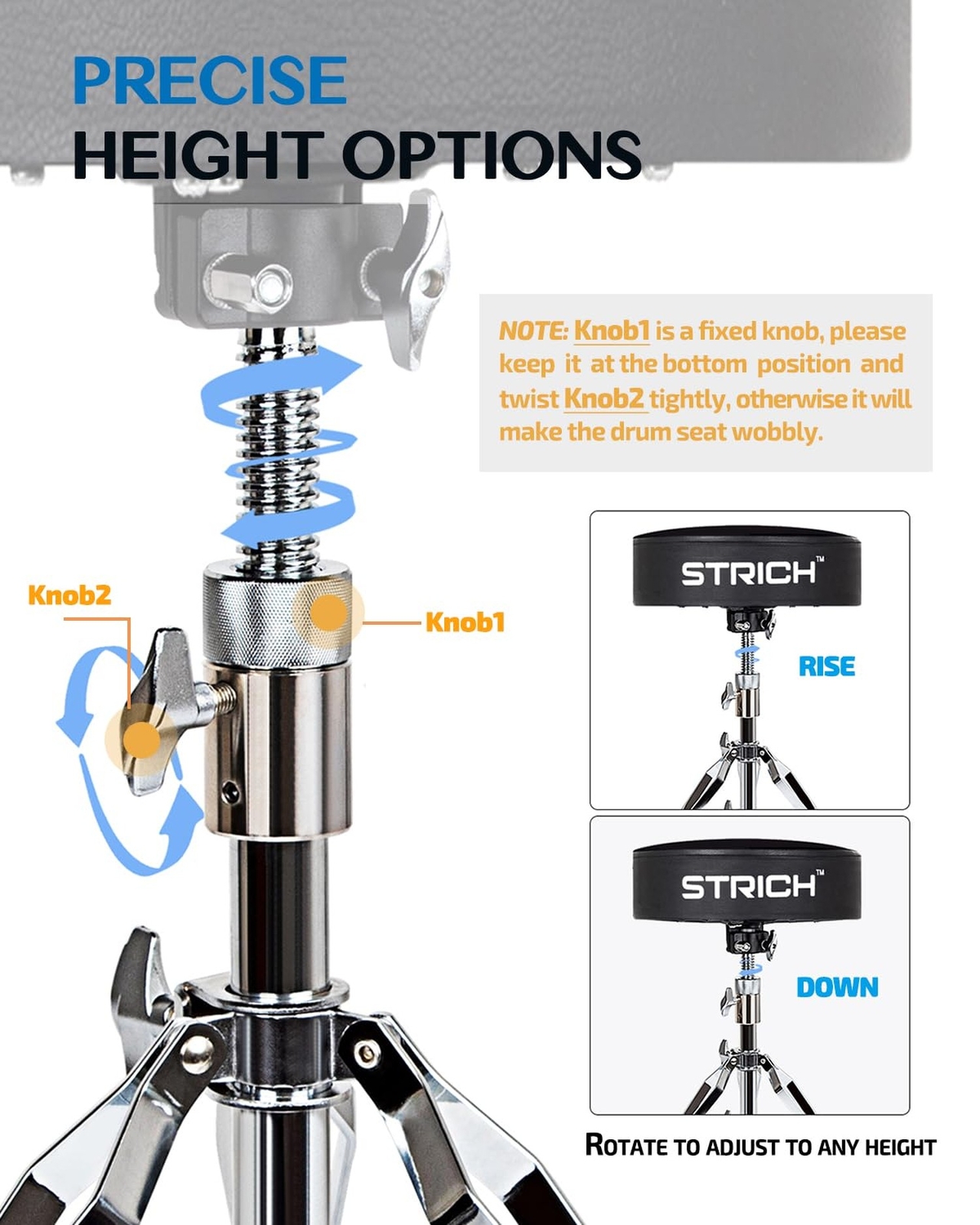 PRECISE
HEIGHT OPTIONS

NOTE: Knob1 is a fixed knob, please keep it at the bottom position and twist Knob2 tightly, otherwise it will make the drum seat wobbly.

Knob2

Knob1

STRICH™

RISE

STRICH™

DOWN

ROTATE TO ADJUST TO ANY HEIGHT