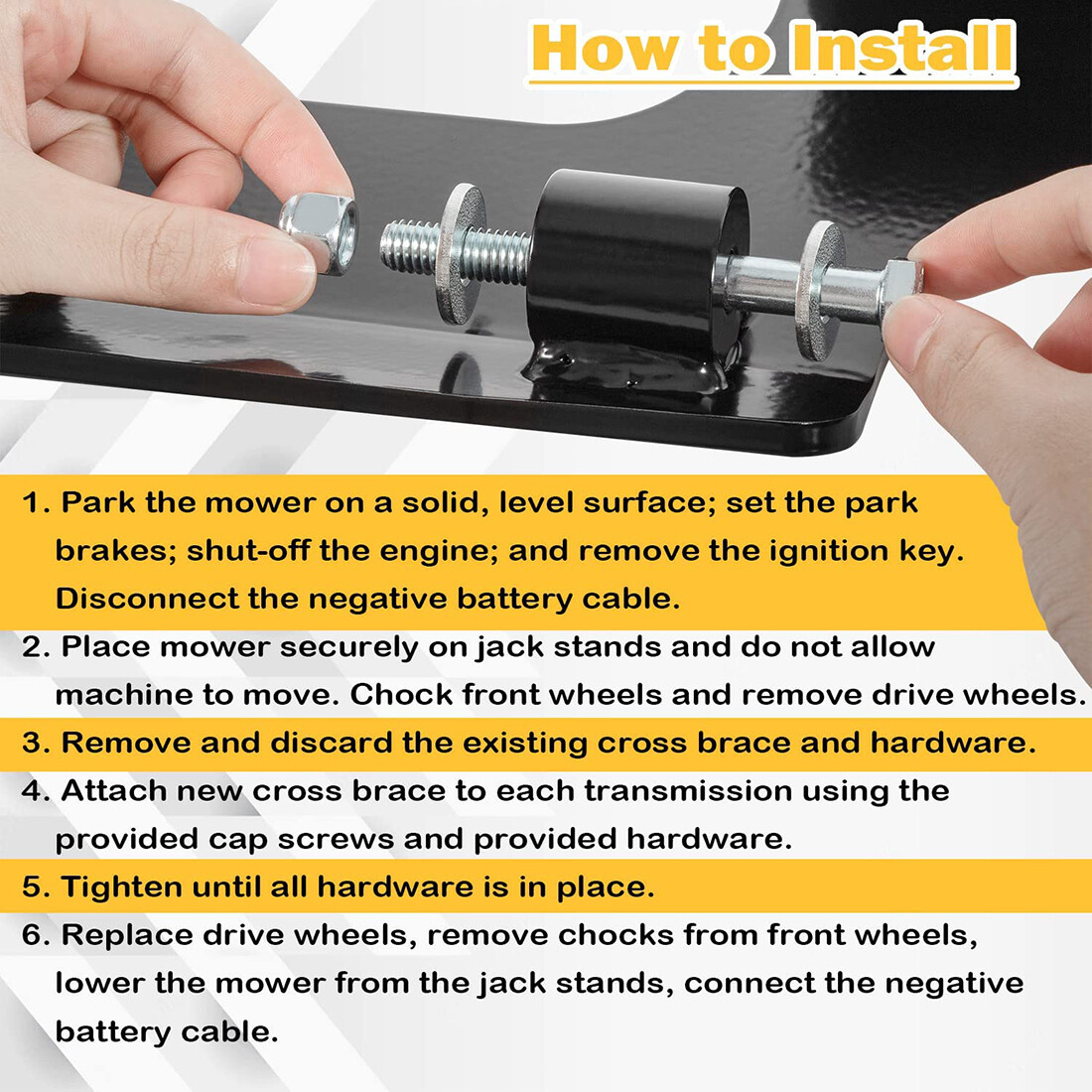 How to Install

1. Park the mower on a solid, level surface; set the park brakes; shut-off the engine; and remove the ignition key. Disconnect the negative battery cable.

2. Place mower securely on jack stands and do not allow machine to move. Chock front wheels and remove drive wheels.

3. Remove and discard the existing cross brace and hardware.

4. Attach new cross brace to each transmission using the provided cap screws and provided hardware.

5. Tighten until all hardware is in place.

6. Replace drive wheels, remove chocks from front wheels, lower the mower from the jack stands, connect the negative battery cable.