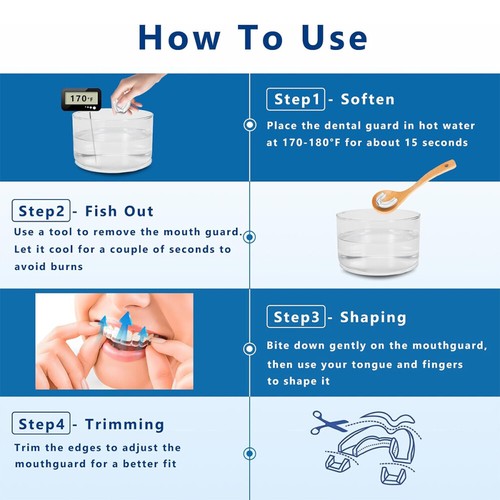 How To Use

170°F

Step1 - Soften
Place the dental guard in hot water at 170-180°F for about 15 seconds

Step2 - Fish Out
Use a tool to remove the mouth guard. Let it cool for a couple of seconds to avoid burns

Step3 - Shaping
Bite down gently on the mouthguard, then use your tongue and fingers to shape it

Step4 - Trimming
Trim the edges to adjust the mouthguard for a better fit