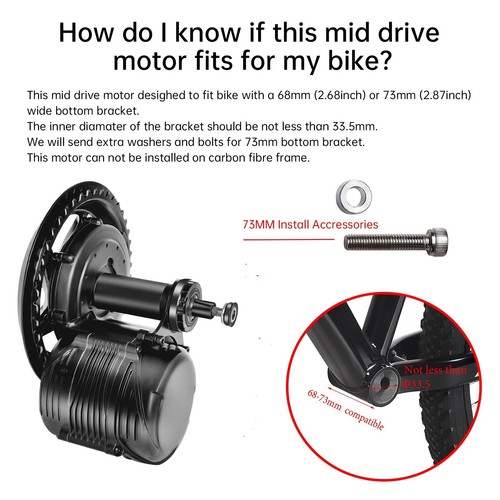 How do I know if this mid drive motor fits for my bike?

This mid drive motor desighed to fit bike with a 68mm (2.68inch) or 73mm (2.87inch) wide bottom bracket.
The inner diamater of the bracket should be not less than 33.5mm.
We will send extra washers and bolts for 73mm bottom bracket.
This motor can not be installed on carbon fibre frame.

73MM Install Accessories

Not less than Φ33.5

68-73mm compatible