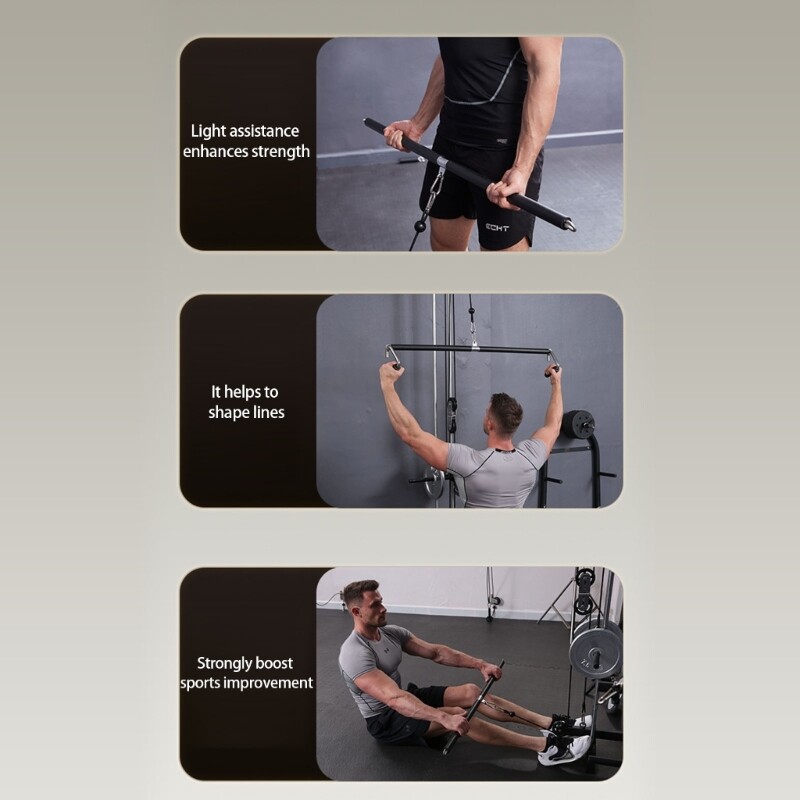 Light assistance enhances strength

ECHT

It helps to shape lines

Strongly boost sports improvement