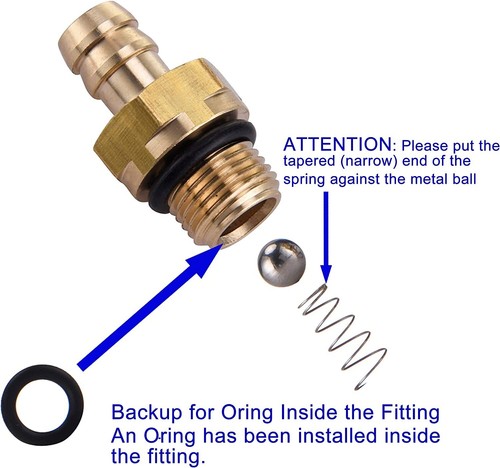 ATTENTION: Please put the tapered (narrow) end of the spring against the metal ball

Backup for Oring Inside the Fitting
An Oring has been installed inside the fitting.