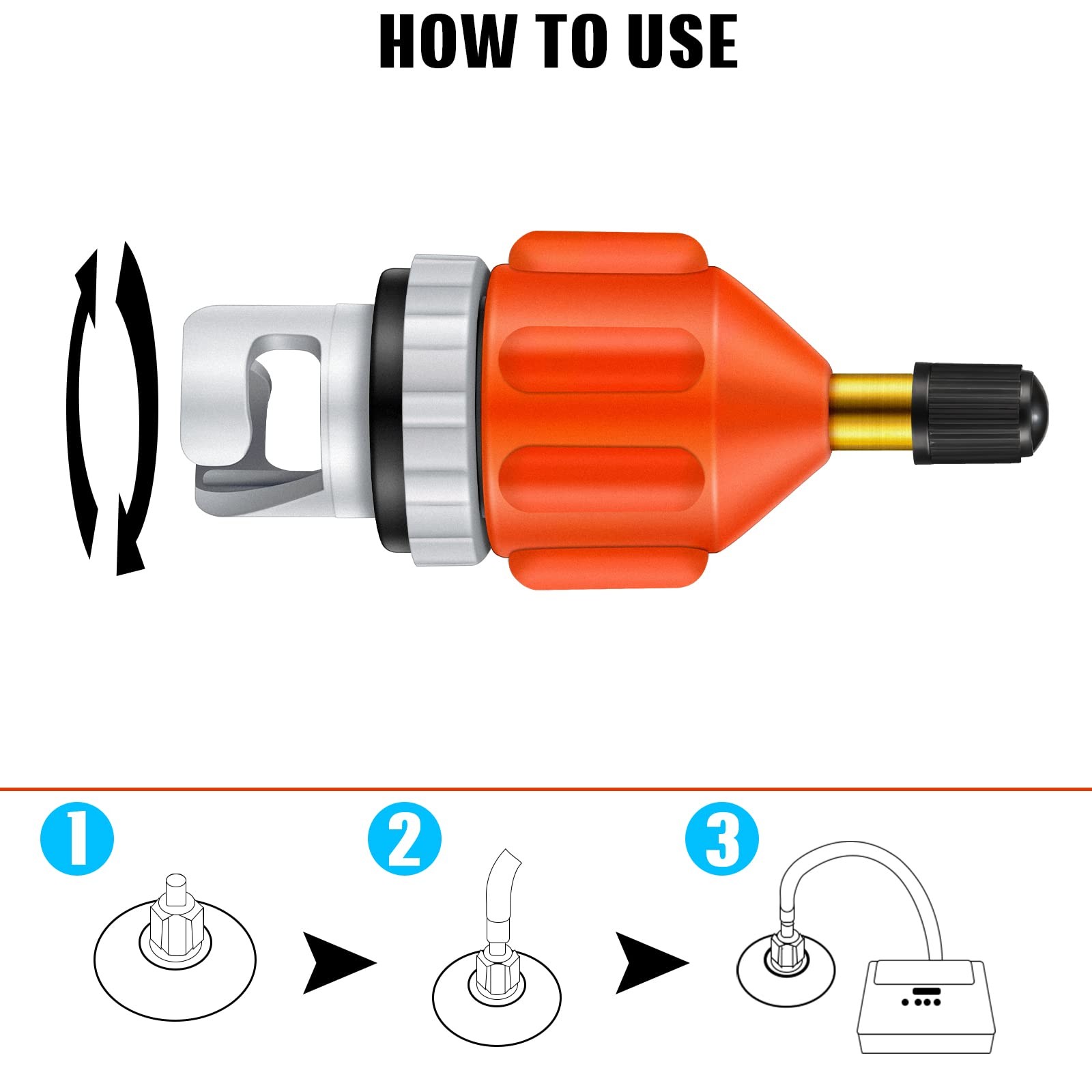 HOW TO USE

1

2

3