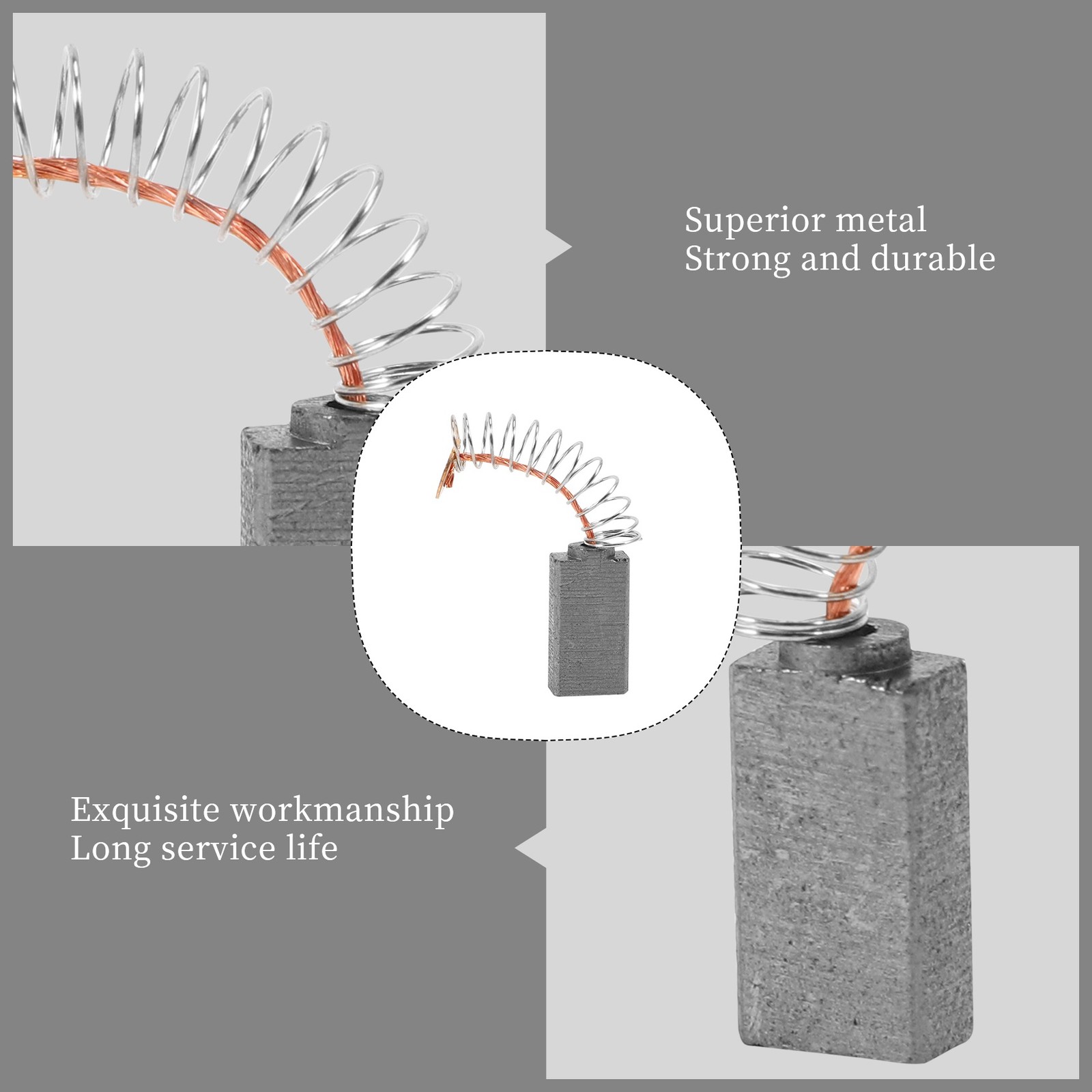 Superior metal
Strong and durable

Exquisite workmanship
Long service life