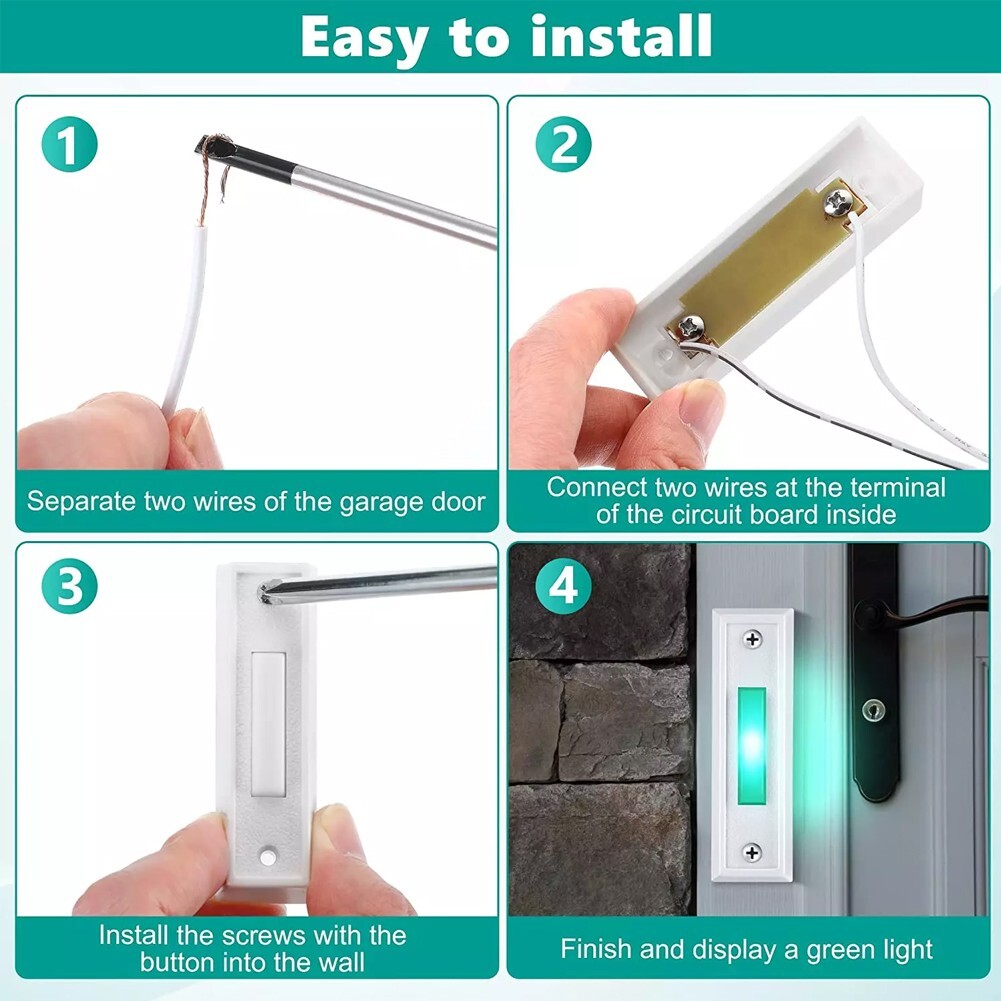 Easy to install

1

Separate two wires of the garage door

2

Connect two wires at the terminal of the circuit board inside

3

Install the screws with the button into the wall

4

Finish and display a green light