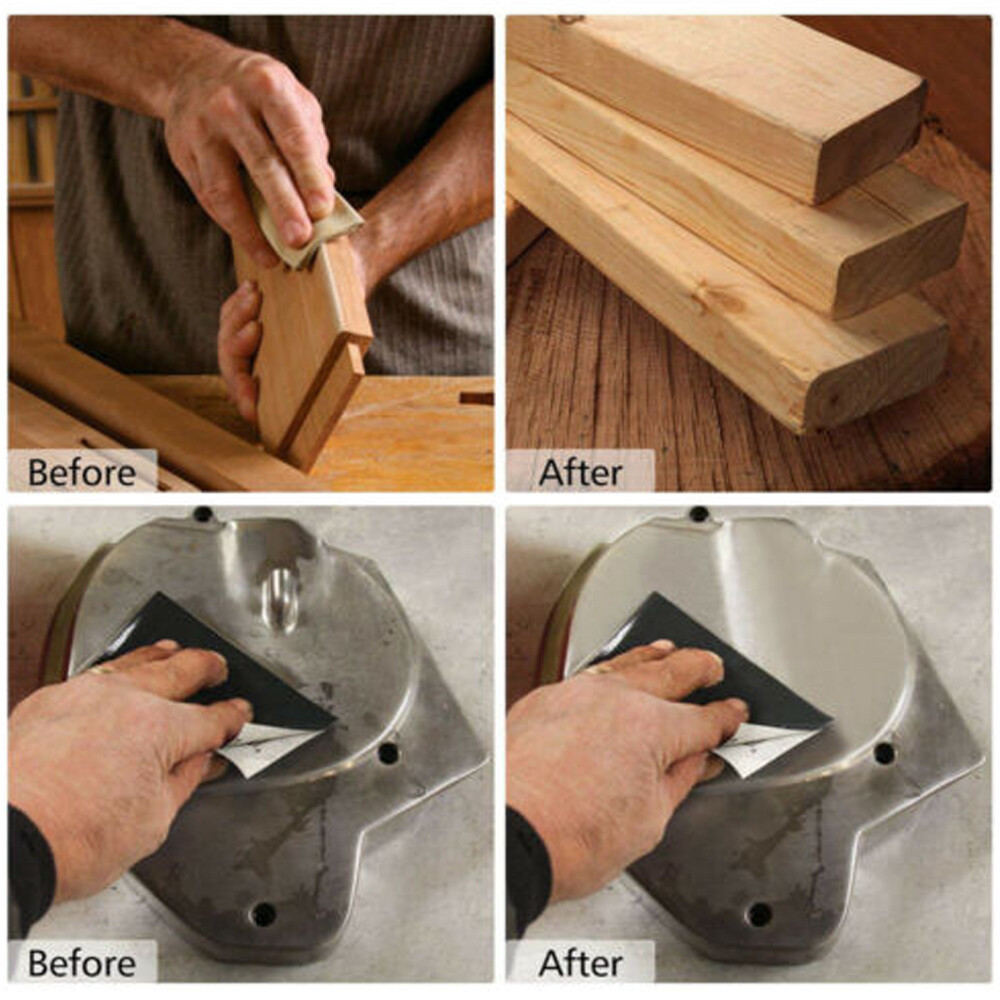 Before

After

Before

After