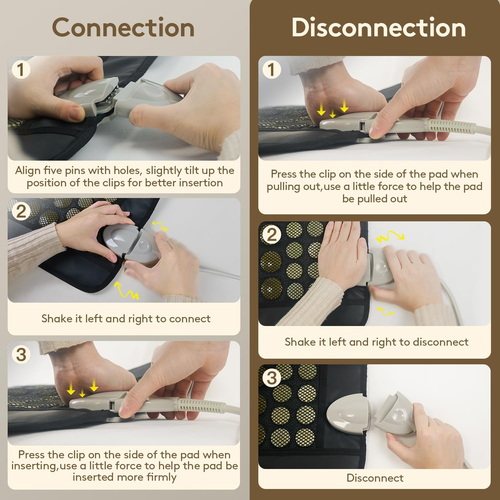 Connection

1

Align five pins with holes, slightly tilt up the position of the clips for better insertion

2

Shake it left and right to connect

3

Press the clip on the side of the pad when inserting,use a little force to help the pad be inserted more firmly

Disconnection

1

Press the clip on the side of the pad when pulling out,use a little force to help the pad be pulled out

2

Shake it left and right to disconnect

3

Disconnect