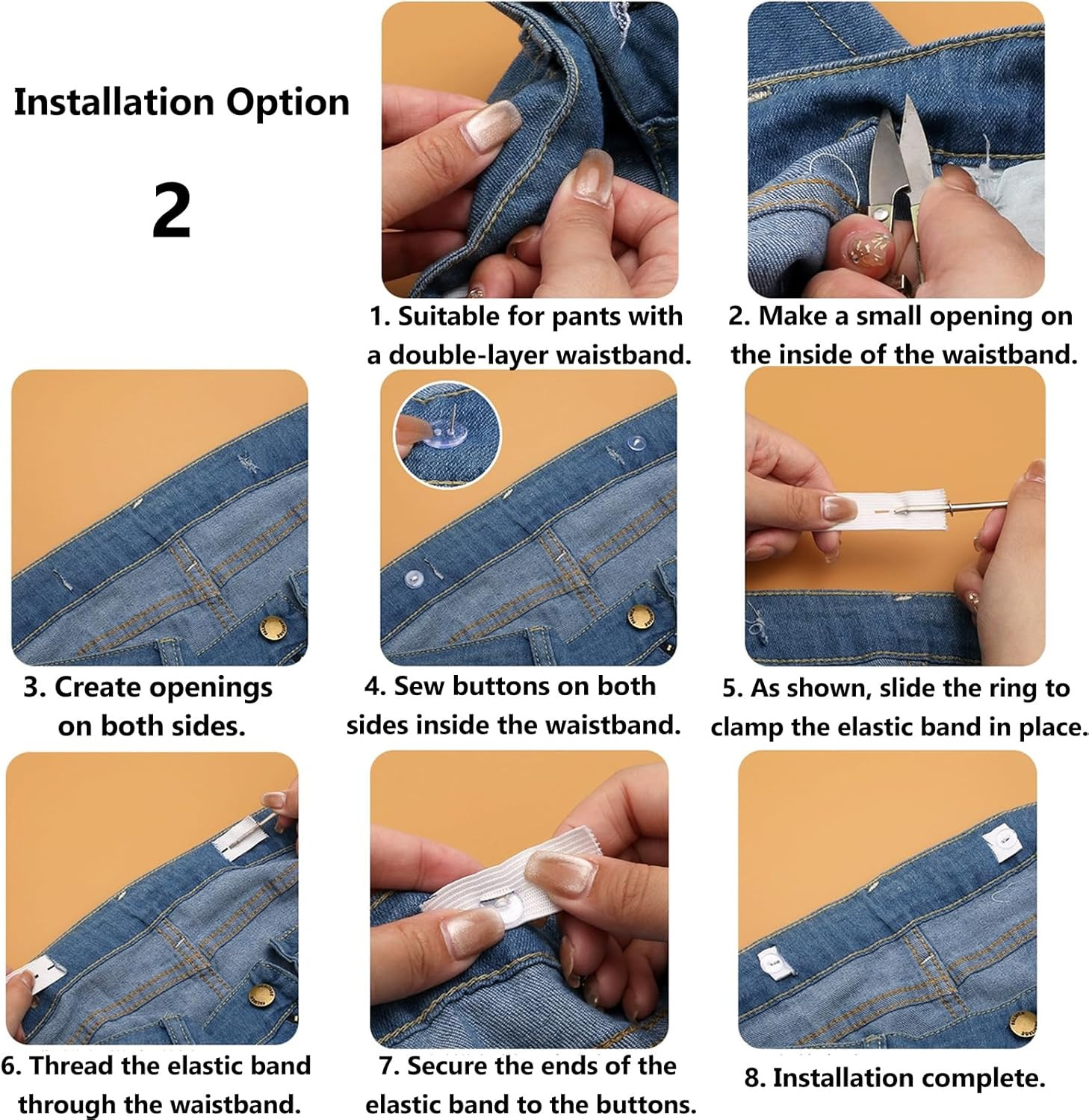 Installation Option

2

1. Suitable for pants with a double-layer waistband.

2. Make a small opening on the inside of the waistband.

3. Create openings on both sides.

4. Sew buttons on both sides inside the waistband.

5. As shown, slide the ring to clamp the elastic band in place.

6. Thread the elastic band through the waistband.

7. Secure the ends of the elastic band to the buttons.

8. Installation complete.