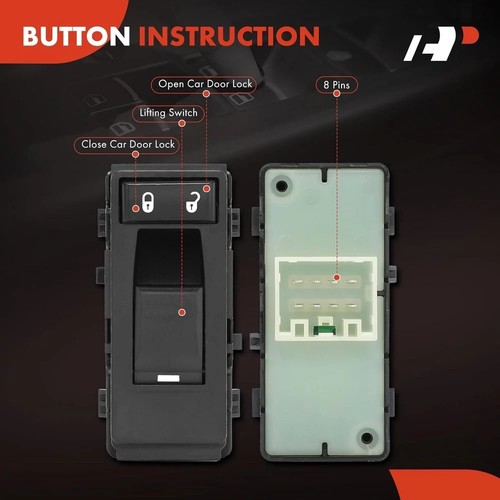 BUTTON INSTRUCTION

Open Car Door Lock

8 Pins

Lifting Switch

Close Car Door Lock