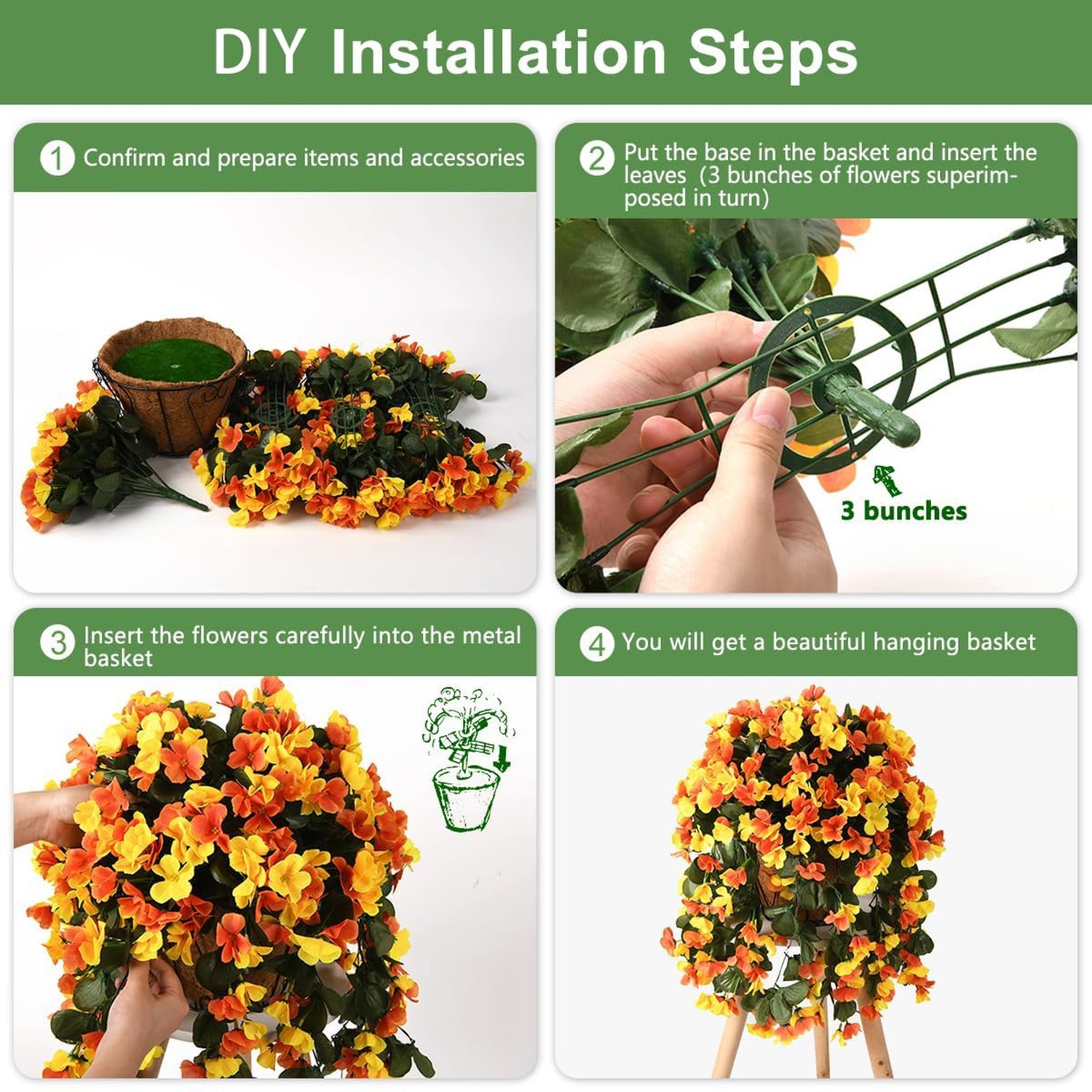 DIY Installation Steps

1 Confirm and prepare items and accessories

2 Put the base in the basket and insert the leaves (3 bunches of flowers superimposed in turn)

3 bunches

3 Insert the flowers carefully into the metal basket

4 You will get a beautiful hanging basket