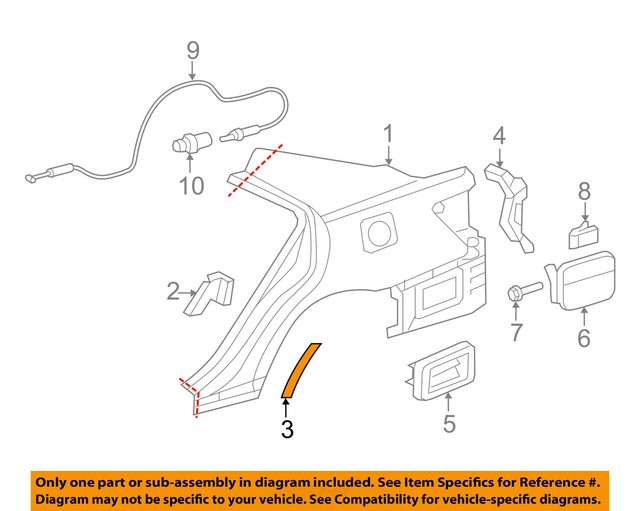 9

10

1

4

8

2

7

6

3

5

Only one part or sub-assembly in diagram included. See Item Specifics for Reference #. Diagram may not be specific to your vehicle. See Compatibility for vehicle-specific diagrams.