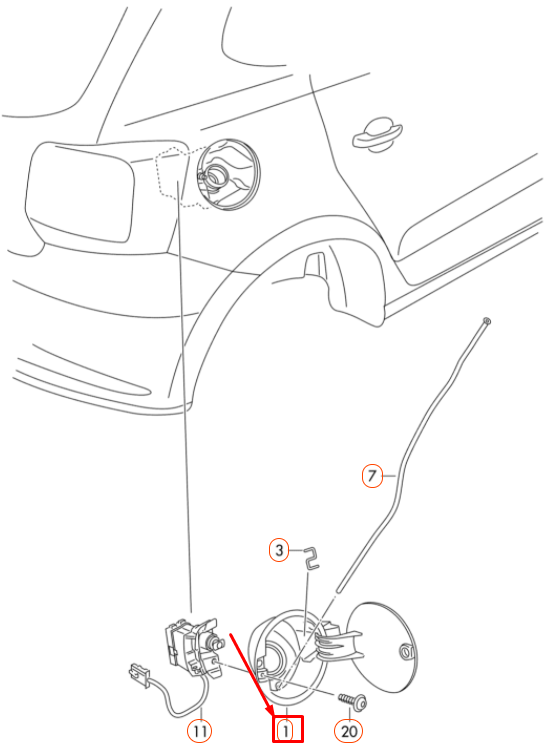 7
3
11
1
20