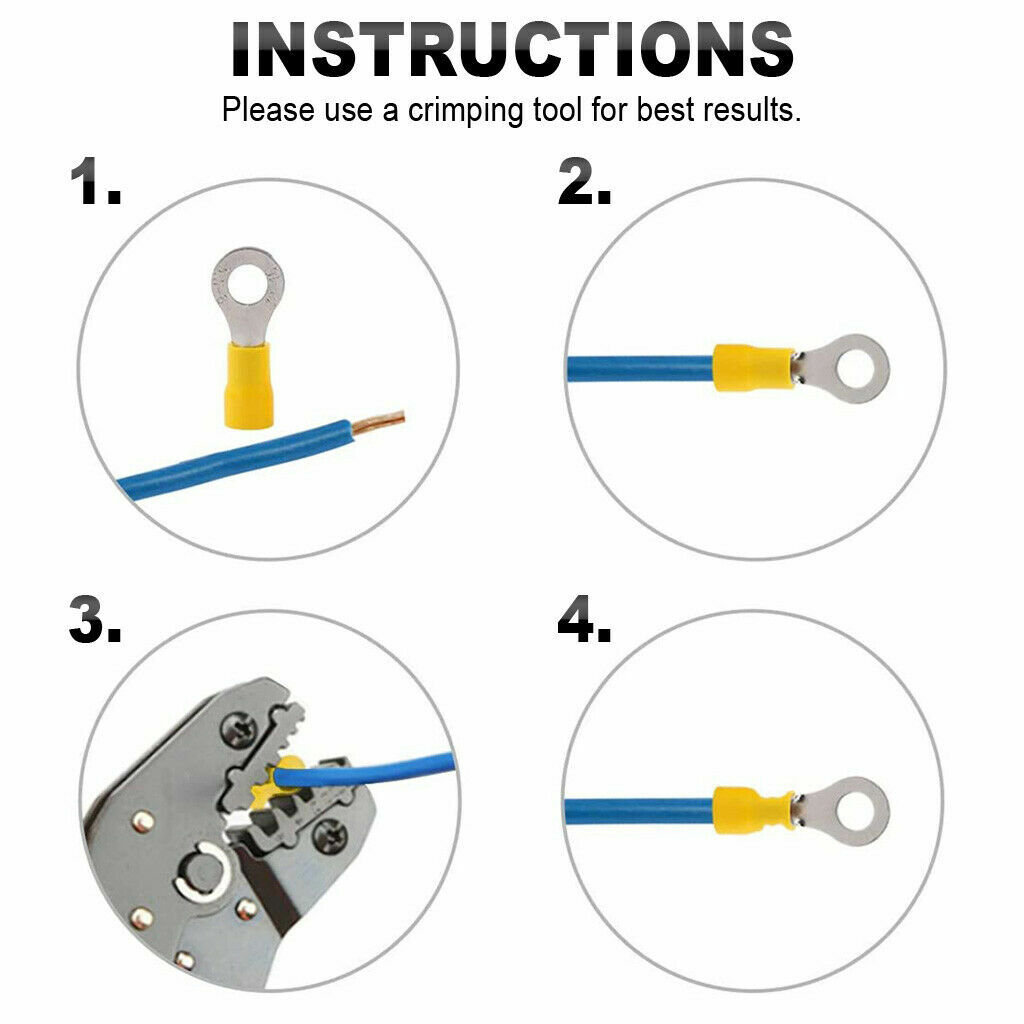 INSTRUCTIONS
Please use a crimping tool for best results.

1.

2.

3.

4.