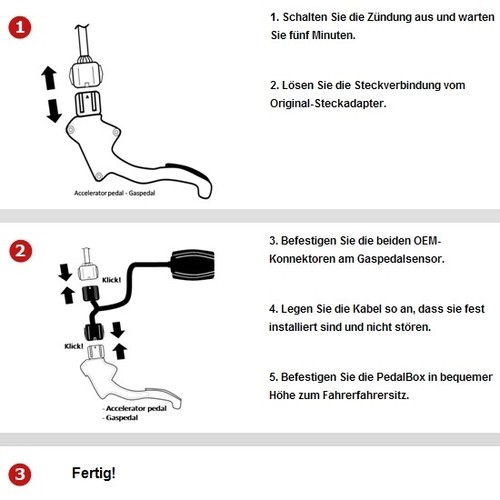 1

Accelerator pedal - Gaspedal

1. Schalten Sie die Zündung aus und warten Sie fünf Minuten.

2. Lösen Sie die Steckverbindung vom Original-Steckadapter.

2

Klick!

Klick!

- Accelerator pedal
- Gaspedal

3. Befestigen Sie die beiden OEM-Konnektoren am Gaspedalsensor.

4. Legen Sie die Kabel so an, dass sie fest installiert sind und nicht stören.

5. Befestigen Sie die PedalBox in bequemer Höhe zum Fahrerfahrersitz.

3

Fertig!