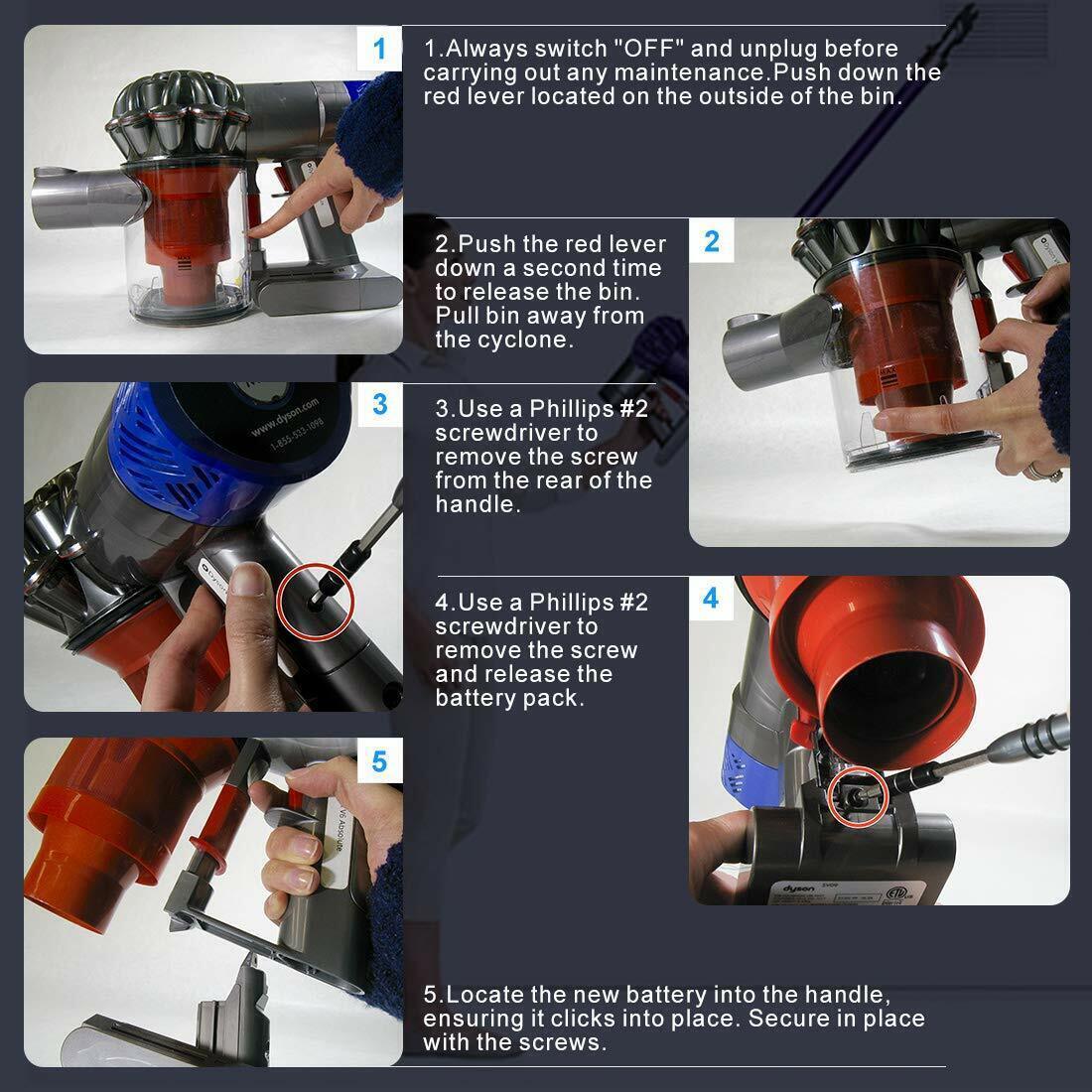 1

1.Always switch "OFF" and unplug before carrying out any maintenance.Push down the red lever located on the outside of the bin.

2.Push the red lever down a second time to release the bin. Pull bin away from the cyclone.

2

3

www.dyson.com
1-855-533-1098

3.Use a Phillips #2 screwdriver to remove the screw from the rear of the handle.

4.Use a Phillips #2 screwdriver to remove the screw and release the battery pack.

4

dyson SV09

5

V6 Absolute

5.Locate the new battery into the handle, ensuring it clicks into place. Secure in place with the screws.