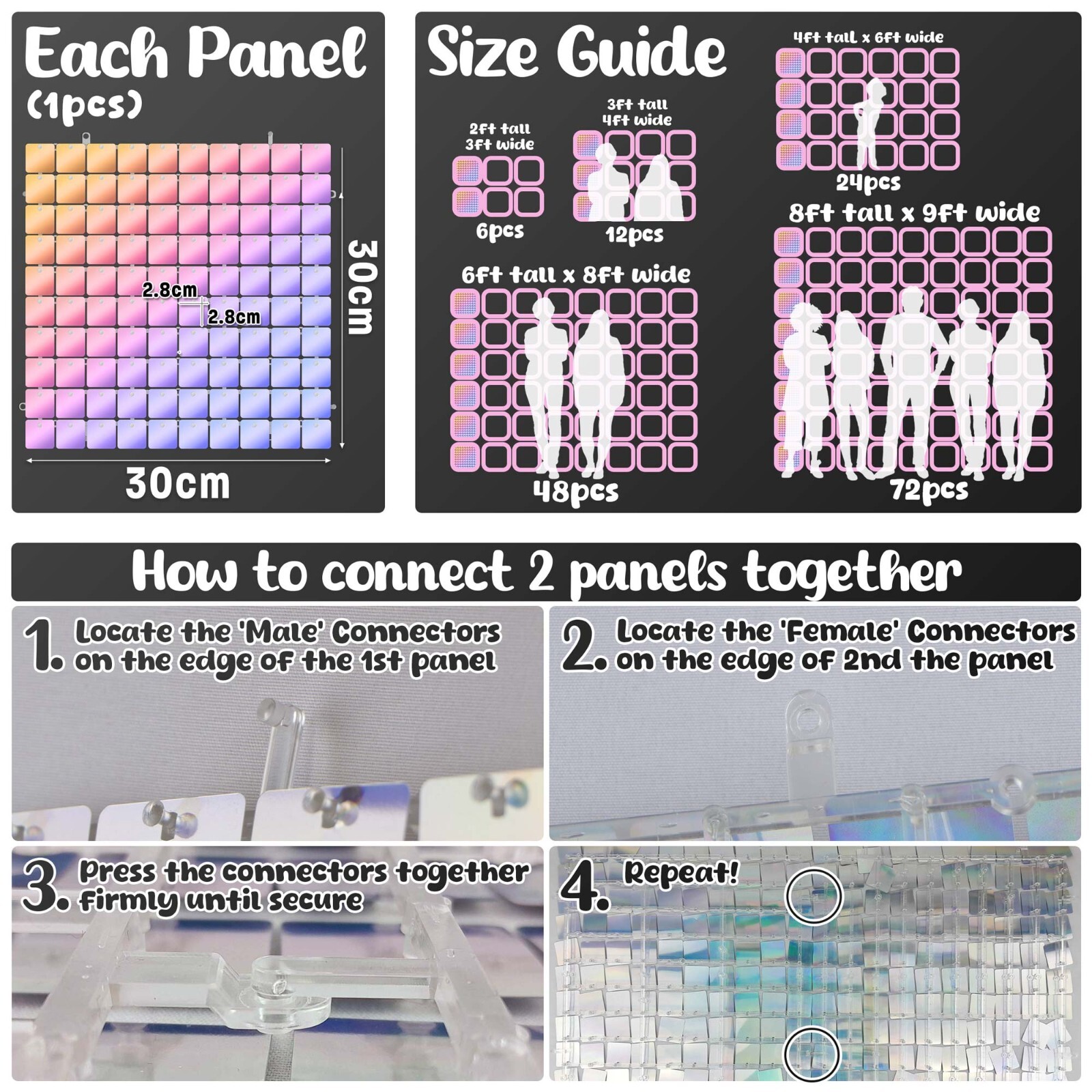 Each Panel
(1pcs)

2.8cm
2.8cm
30cm
30cm

Size Guide

2ft tall
3ft wide
6pcs

3ft tall
4ft wide
12pcs

4ft tall x 6ft wide
24pcs

6ft tall x 8ft wide
48pcs

8ft tall x 9ft wide
72pcs

How to connect 2 panels together

1. Locate the 'Male' Connectors on the edge of the 1st panel

2. Locate the 'Female' Connectors on the edge of 2nd the panel

3. Press the connectors together firmly until secure

4. Repeat!