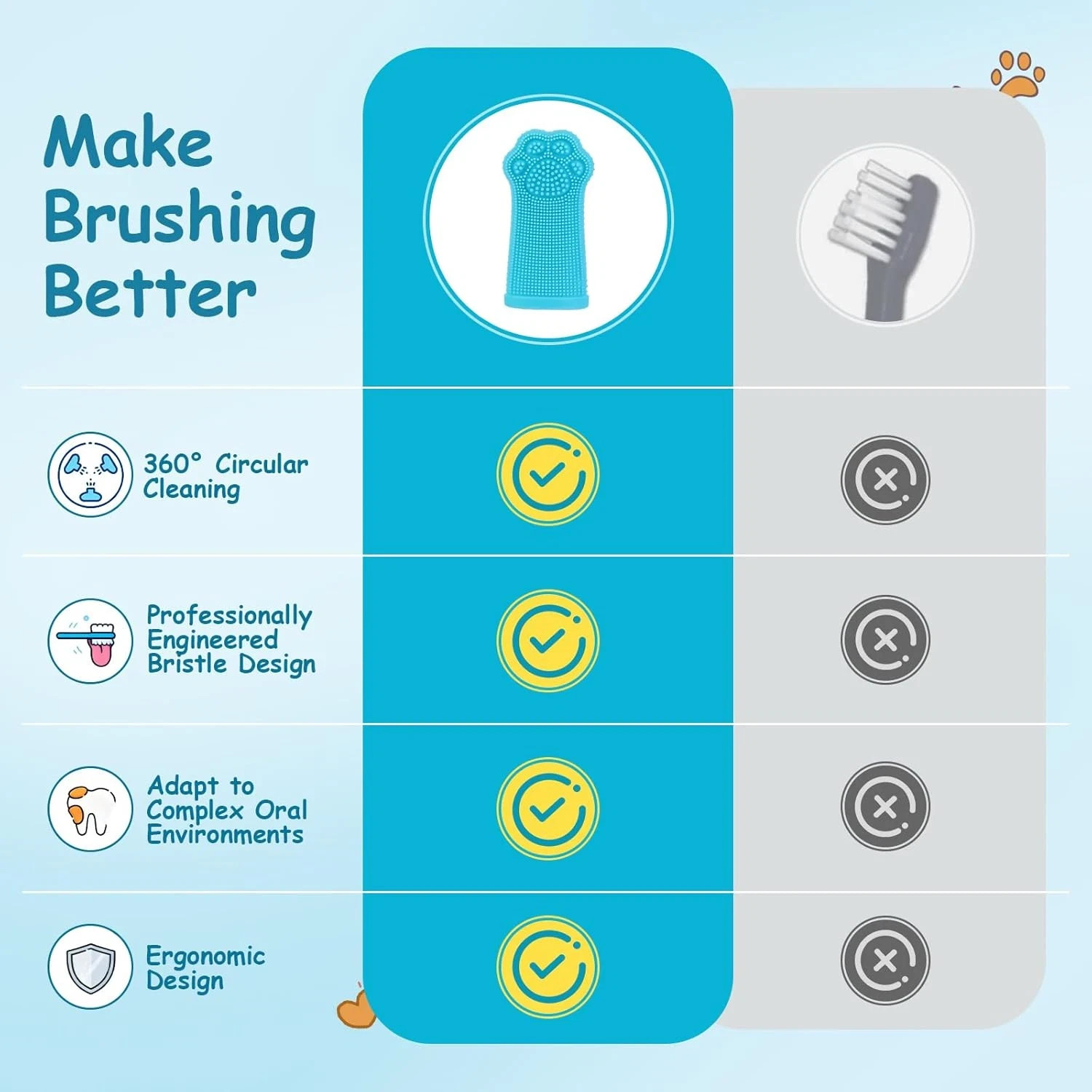 Make Brushing Better

360° Circular Cleaning

Professionally Engineered Bristle Design

Adapt to Complex Oral Environments

Ergonomic Design