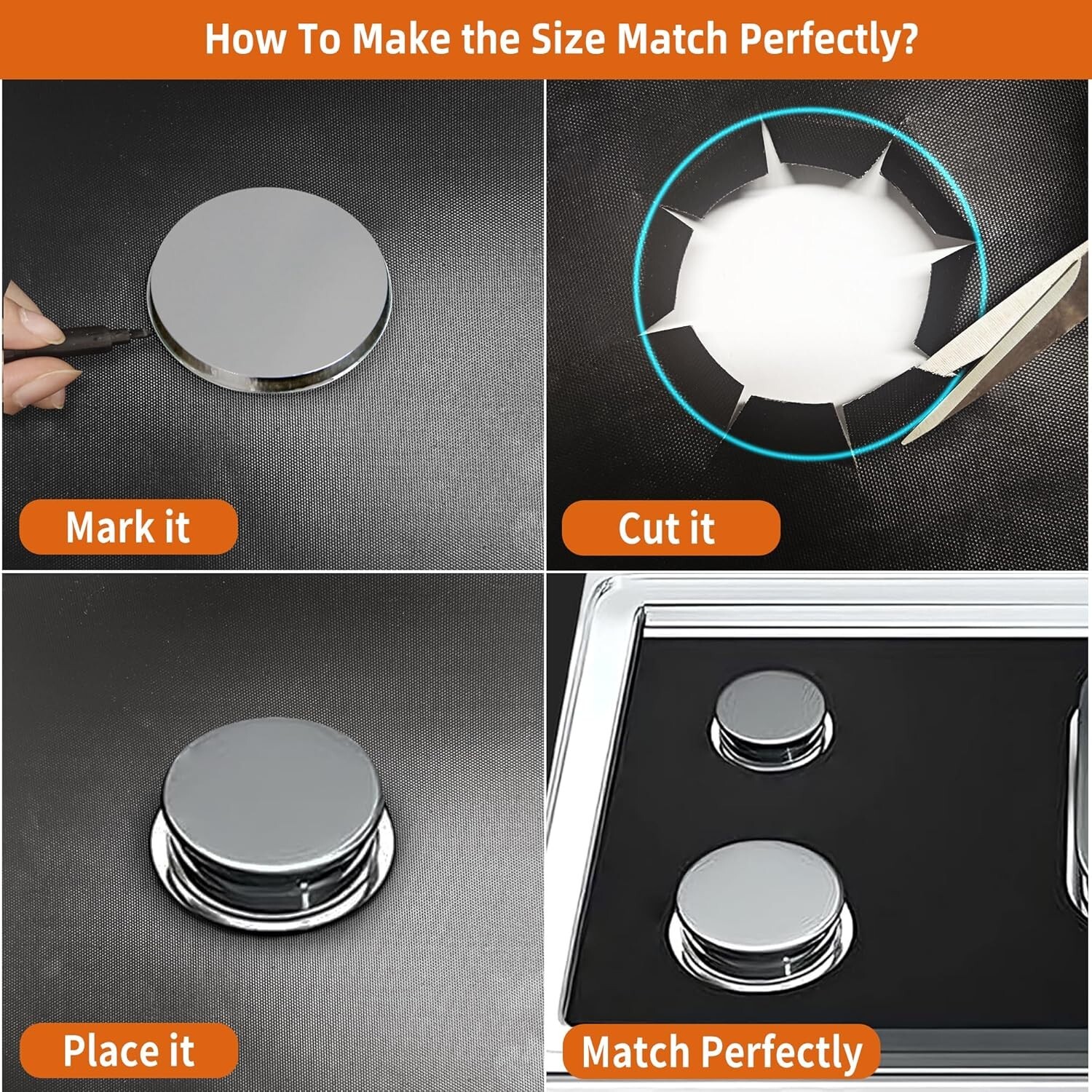 How To Make the Size Match Perfectly?

Mark it

Cut it

Place it

Match Perfectly