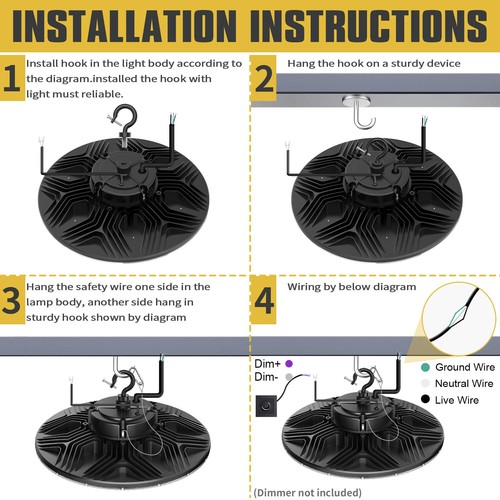 INSTALLATION INSTRUCTIONS

1

Install hook in the light body according to the diagram.installed the hook with light must reliable.

2

Hang the hook on a sturdy device

3

Hang the safety wire one side in the lamp body, another side hang in sturdy hook shown by diagram

4

Wiring by below diagram

Dim+

Dim-

Ground Wire

Neutral Wire

Live Wire

(Dimmer not included)