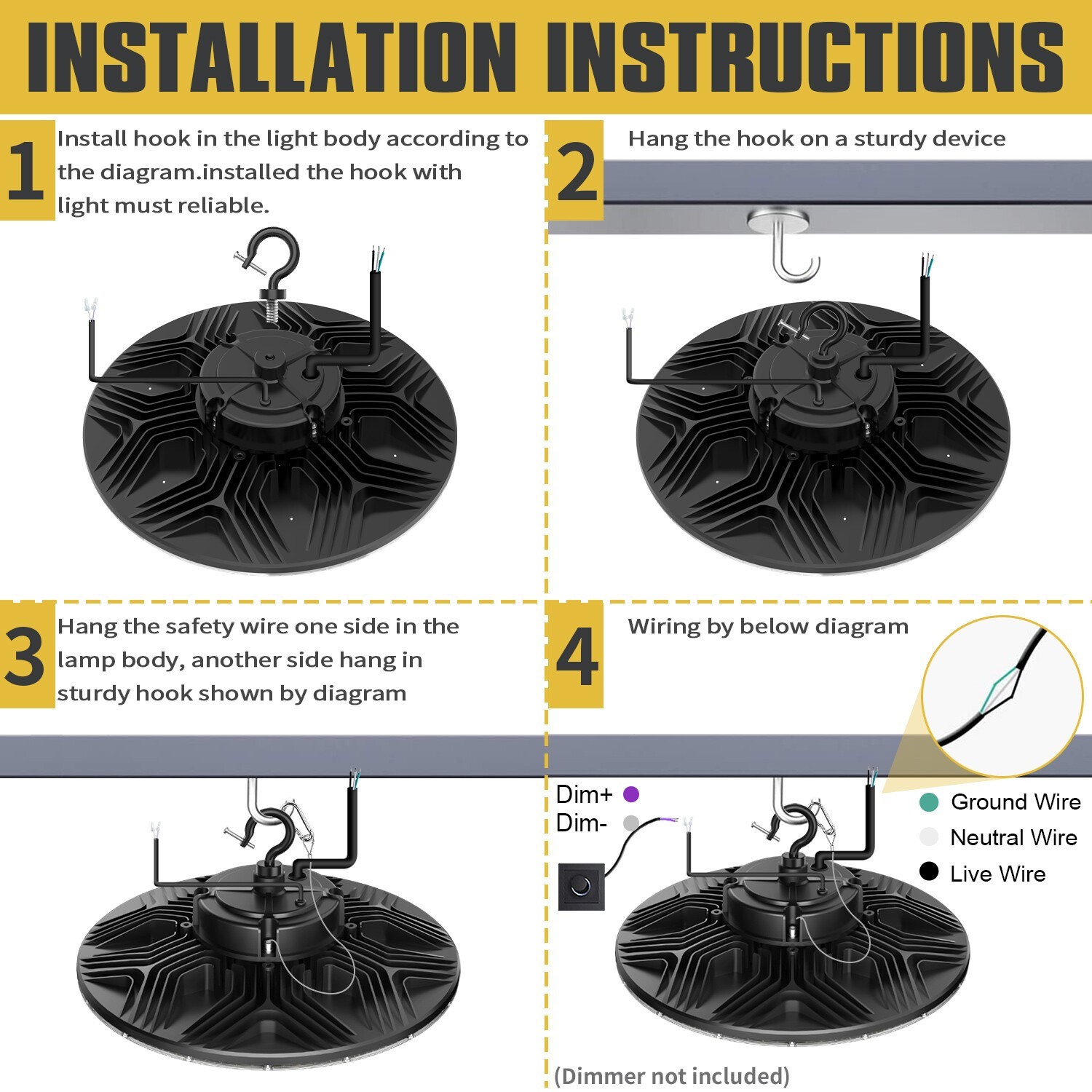 INSTALLATION INSTRUCTIONS

1 Install hook in the light body according to the diagram.installed the hook with light must reliable.

2 Hang the hook on a sturdy device

3 Hang the safety wire one side in the lamp body, another side hang in sturdy hook shown by diagram

4 Wiring by below diagram

Dim+
Dim-

Ground Wire
Neutral Wire
Live Wire

(Dimmer not included)