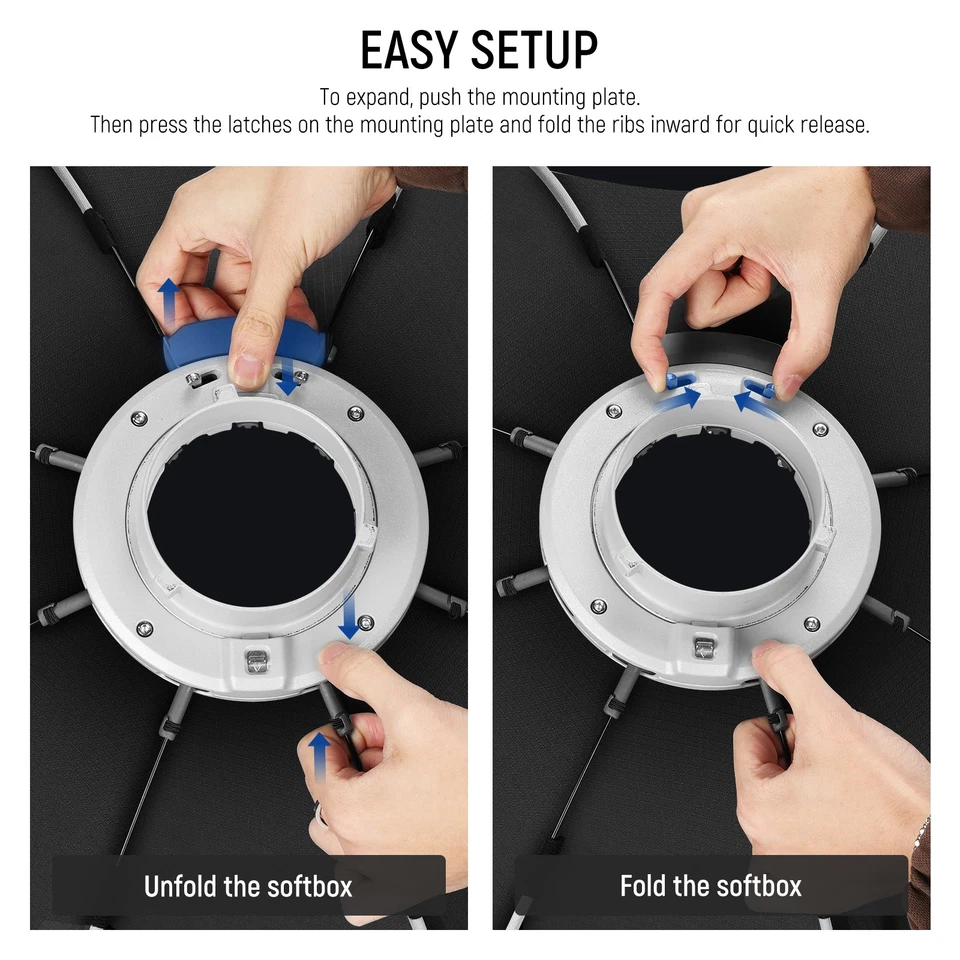 EASY SETUP

To expand, push the mounting plate.
Then press the latches on the mounting plate and fold the ribs inward for quick release.

Unfold the softbox

Fold the softbox