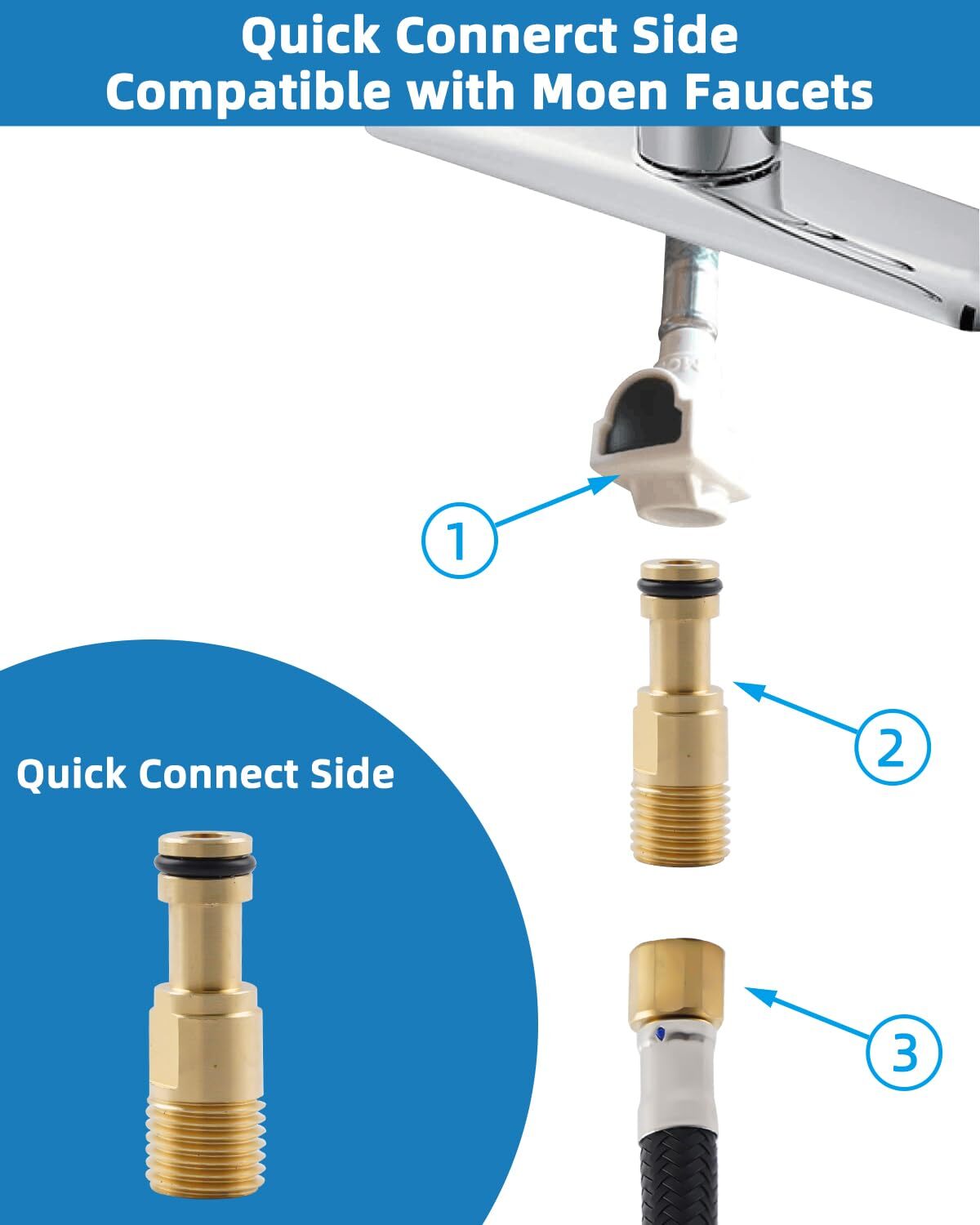 Quick Connerct Side
Compatible with Moen Faucets

1

2

Quick Connect Side

3