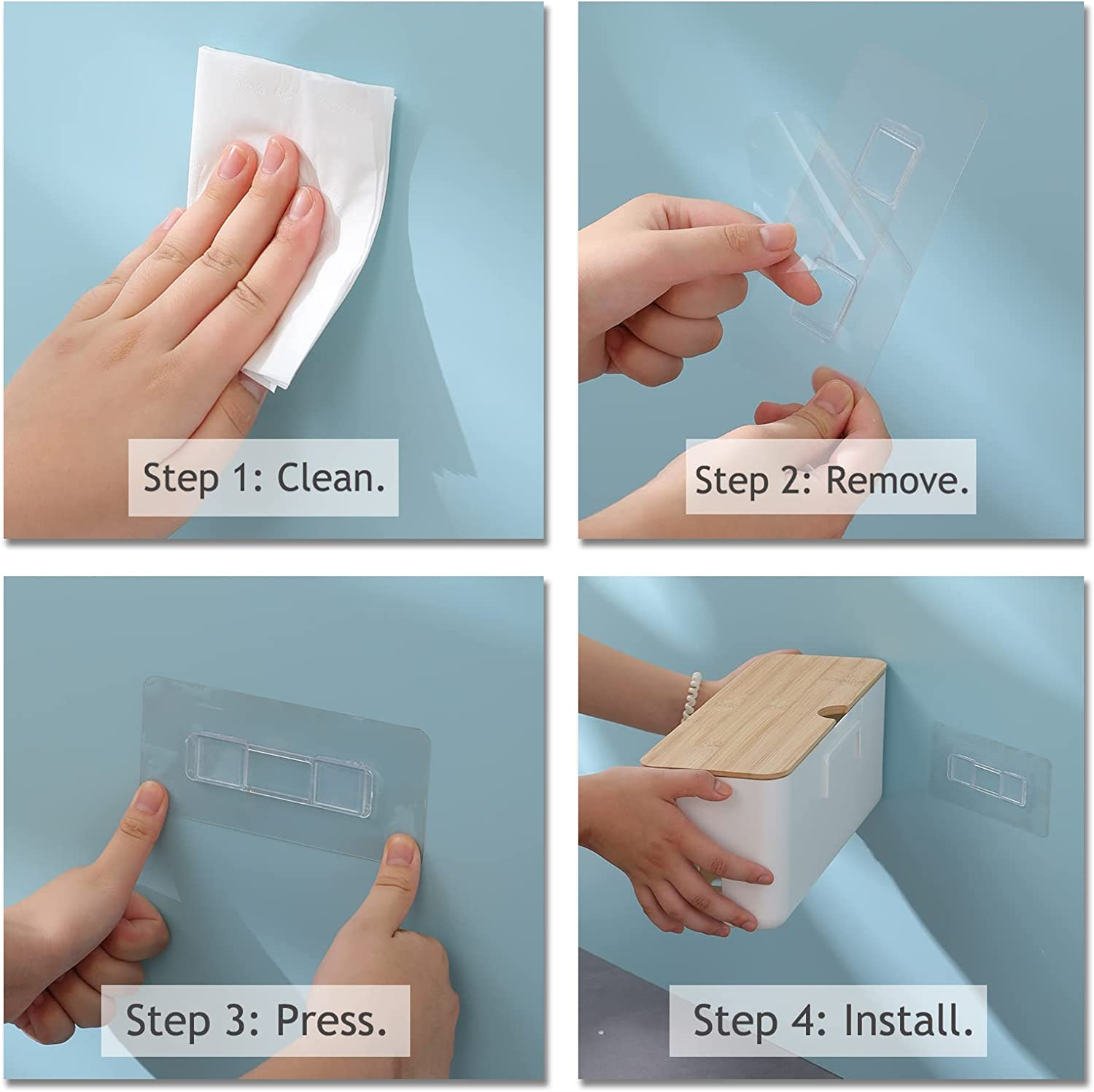 Step 1: Clean.

Step 2: Remove.

Step 3: Press.

Step 4: Install.