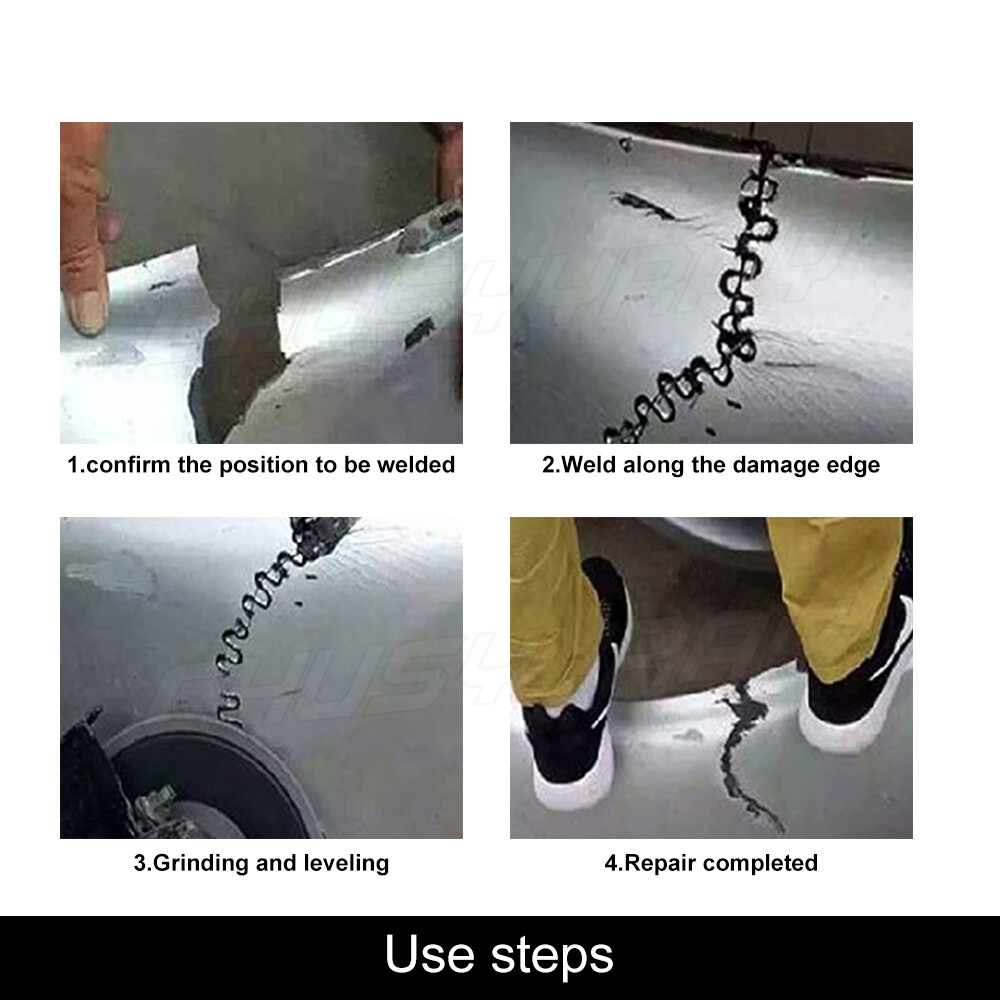 1.confirm the position to be welded

2.Weld along the damage edge

3.Grinding and leveling

4.Repair completed

Use steps