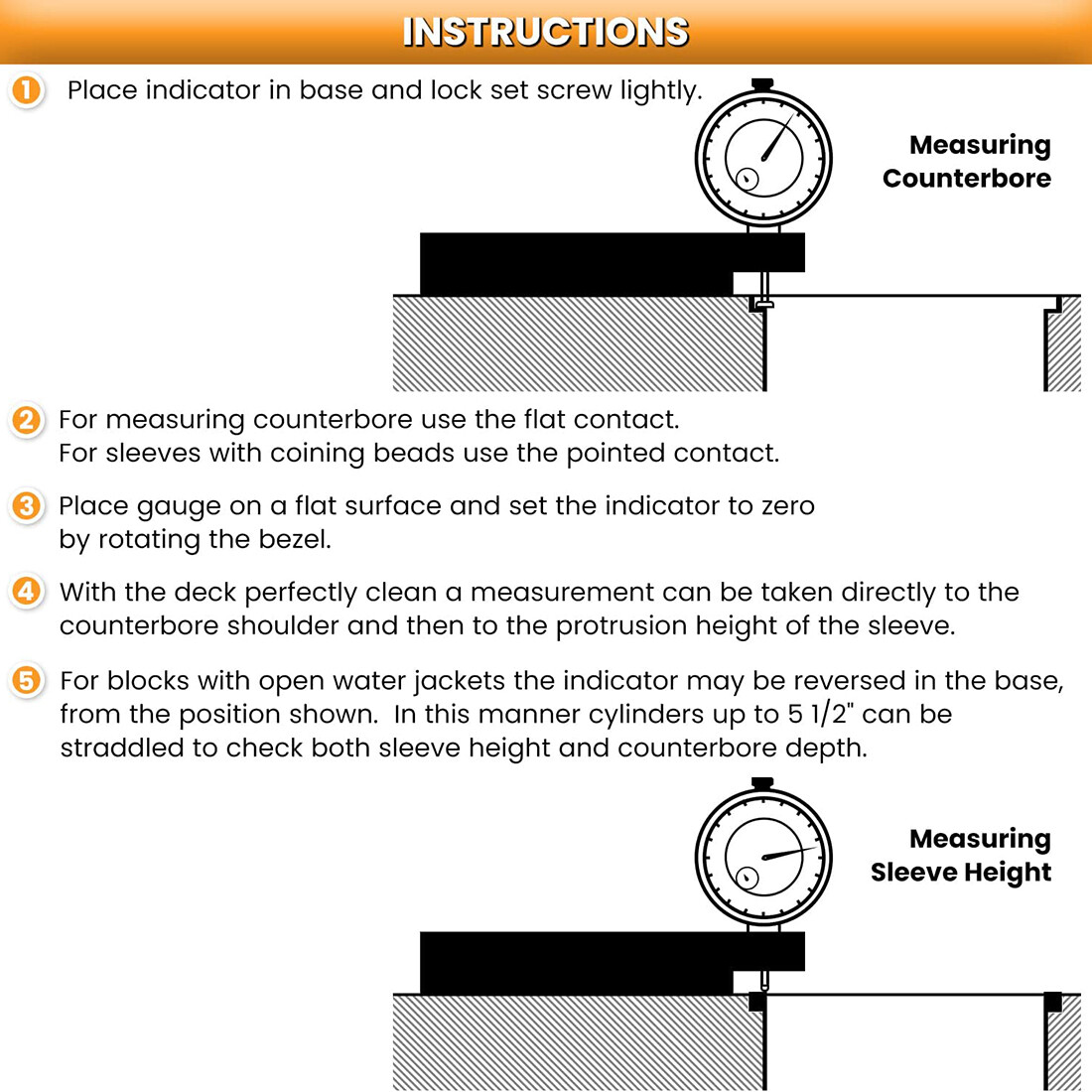 INSTRUCTIONS

1 Place indicator in base and lock set screw lightly.

Measuring Counterbore

2 For measuring counterbore use the flat contact.
For sleeves with coining beads use the pointed contact.

3 Place gauge on a flat surface and set the indicator to zero by rotating the bezel.

4 With the deck perfectly clean a measurement can be taken directly to the counterbore shoulder and then to the protrusion height of the sleeve.

5 For blocks with open water jackets the indicator may be reversed in the base, from the position shown. In this manner cylinders up to 5 1/2" can be straddled to check both sleeve height and counterbore depth.

Measuring Sleeve Height