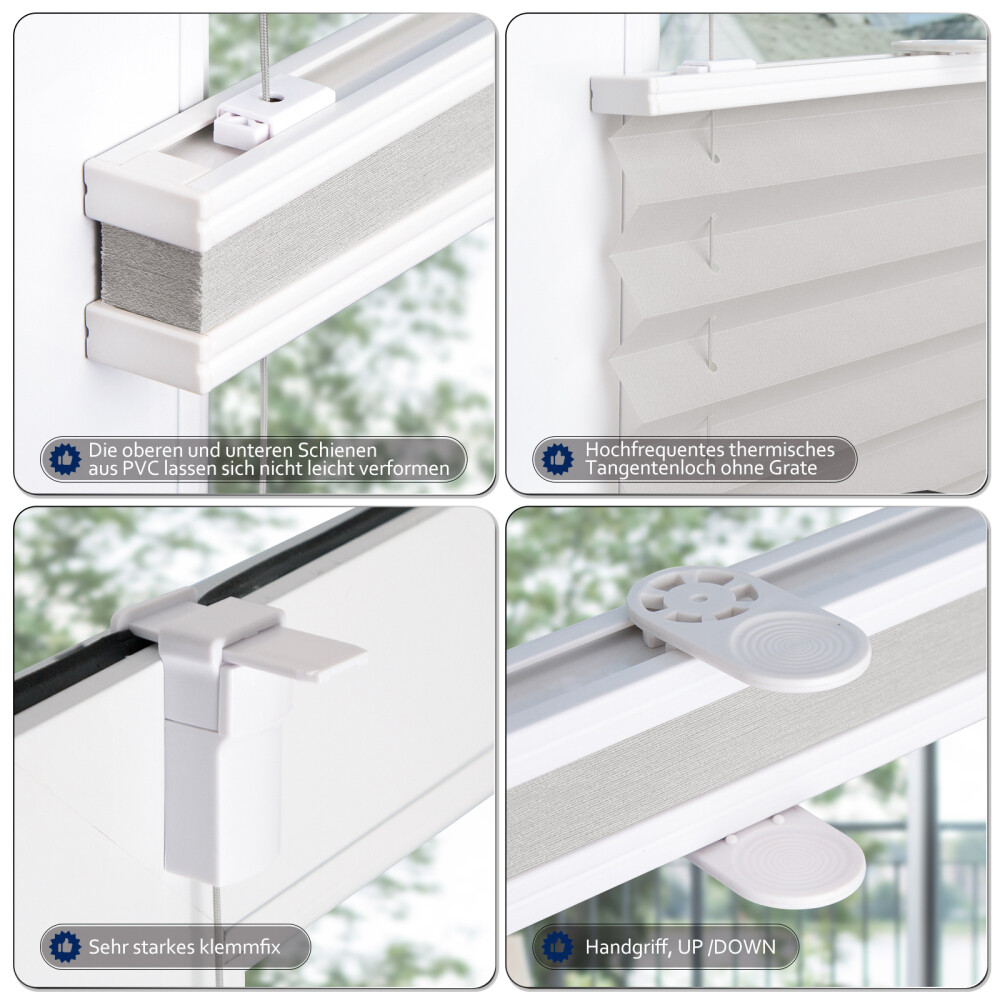 Die oberen und unteren Schienen aus PVC lassen sich nicht leicht verformen

Hochfrequentes thermisches Tangentenloch ohne Grate

Sehr starkes klemmfix

Handgriff, UP /DOWN