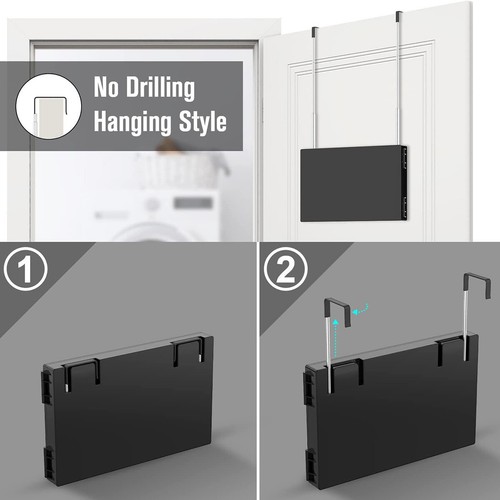 No Drilling
Hanging Style

1

2