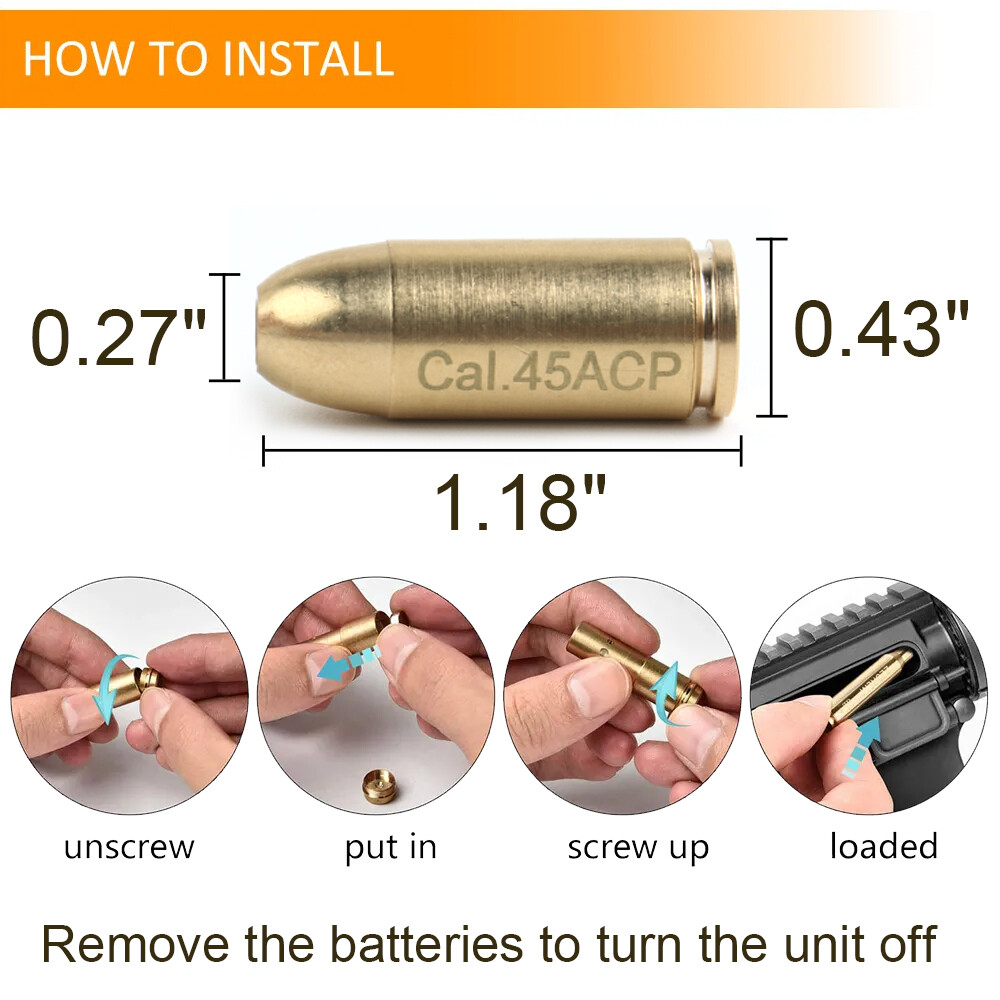 HOW TO INSTALL

0.27"

Cal.45ACP

0.43"

1.18"

unscrew

put in

screw up

loaded

Remove the batteries to turn the unit off