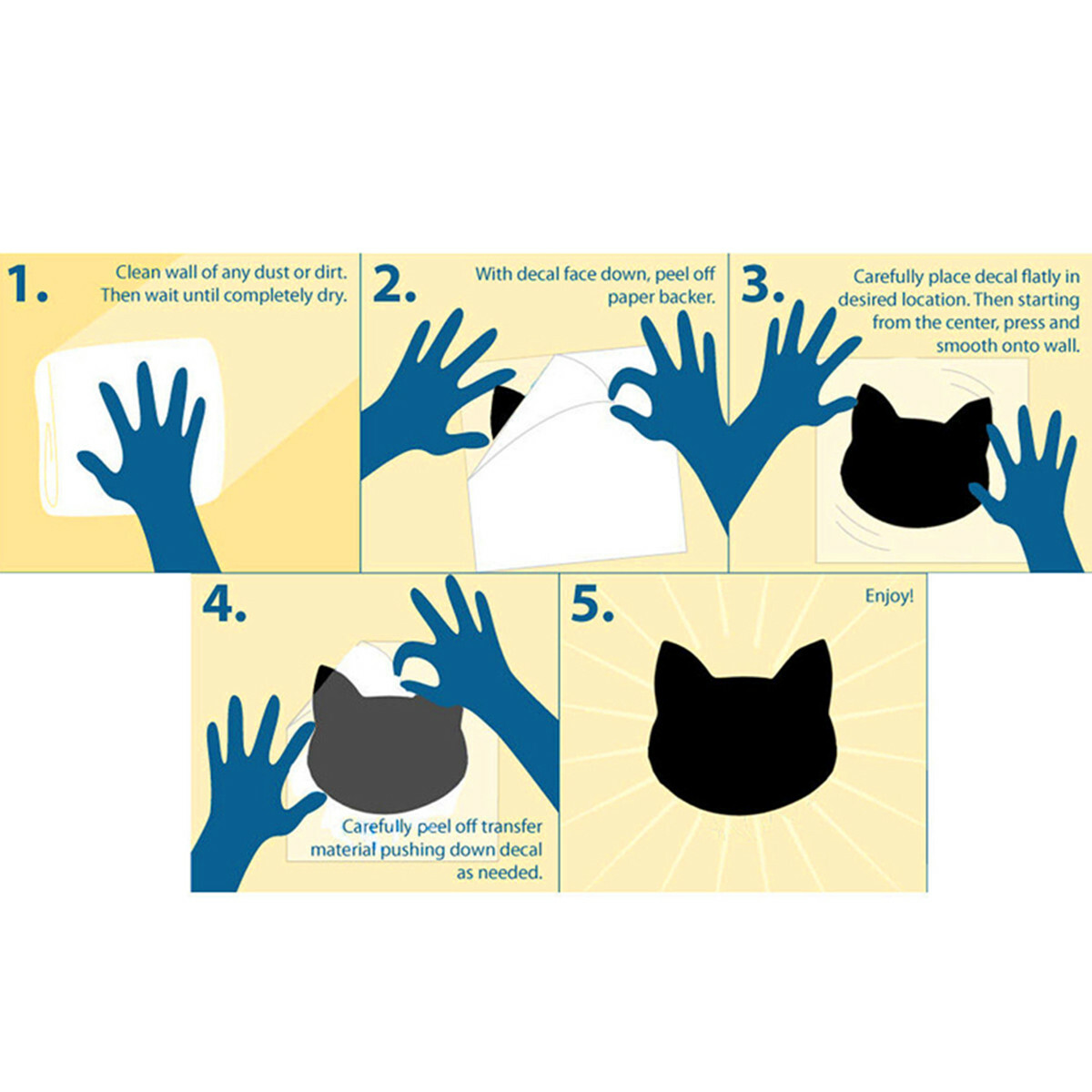 1.
Clean wall of any dust or dirt. Then wait until completely dry.

2.
With decal face down, peel off paper backer.

3.
Carefully place decal flatly in desired location. Then starting from the center, press and smooth onto wall.

4.
Carefully peel off transfer material pushing down decal as needed.

5.
Enjoy!