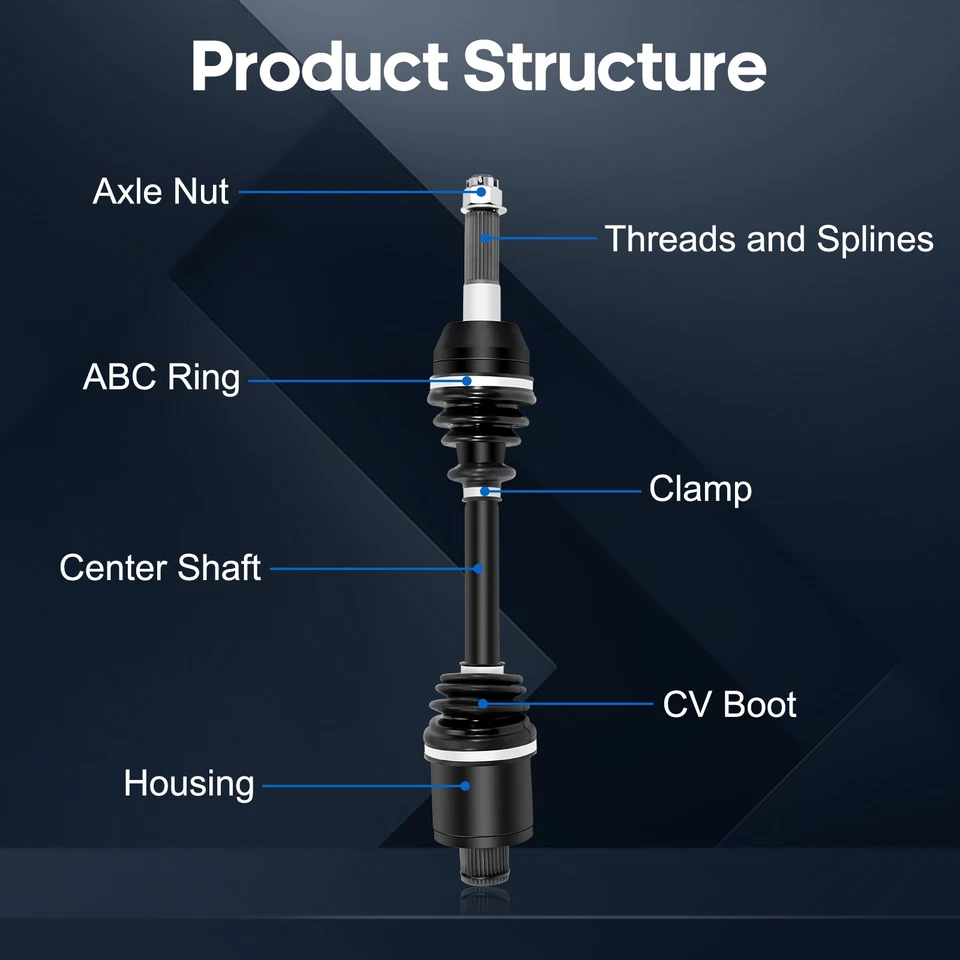 Product Structure

Axle Nut

Threads and Splines

ABC Ring

Clamp

Center Shaft

CV Boot

Housing