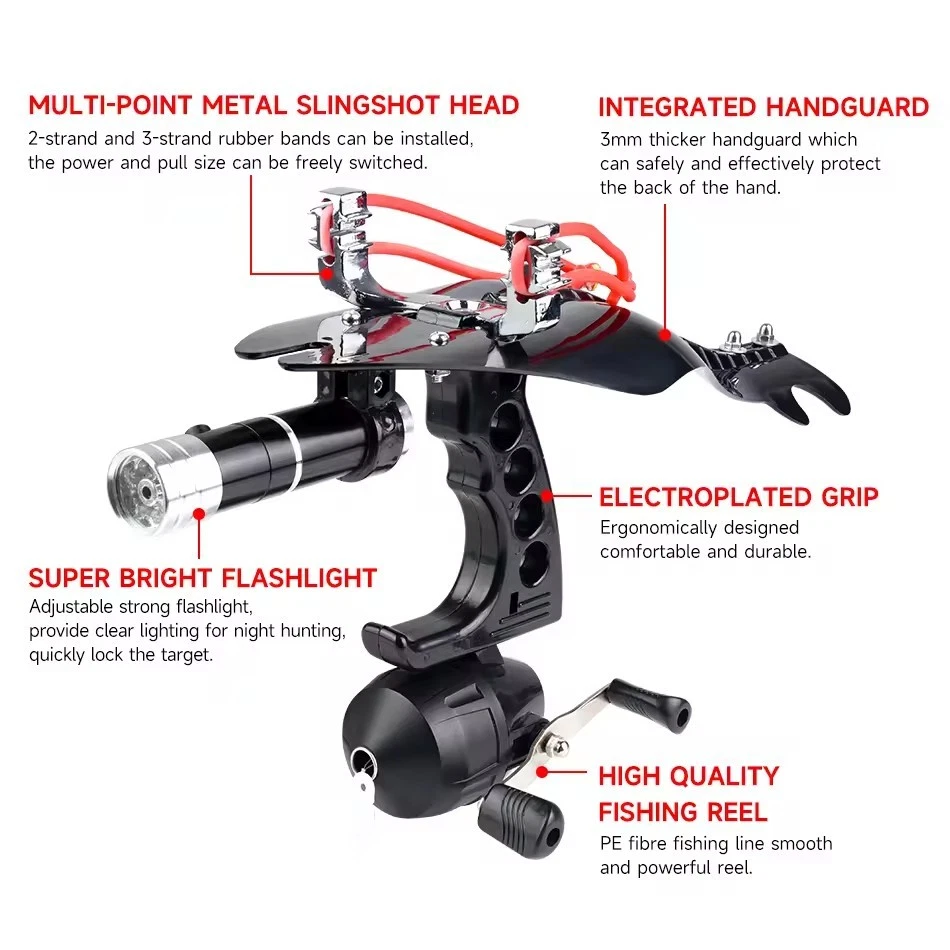 MULTI-POINT METAL SLINGSHOT HEAD
2-strand and 3-strand rubber bands can be installed, the power and pull size can be freely switched.

INTEGRATED HANDGUARD
3mm thicker handguard which can safely and effectively protect the back of the hand.

ELECTROPLATED GRIP
Ergonomically designed comfortable and durable.

SUPER BRIGHT FLASHLIGHT
Adjustable strong flashlight, provide clear lighting for night hunting, quickly lock the target.

HIGH QUALITY FISHING REEL
PE fibre fishing line smooth and powerful reel.