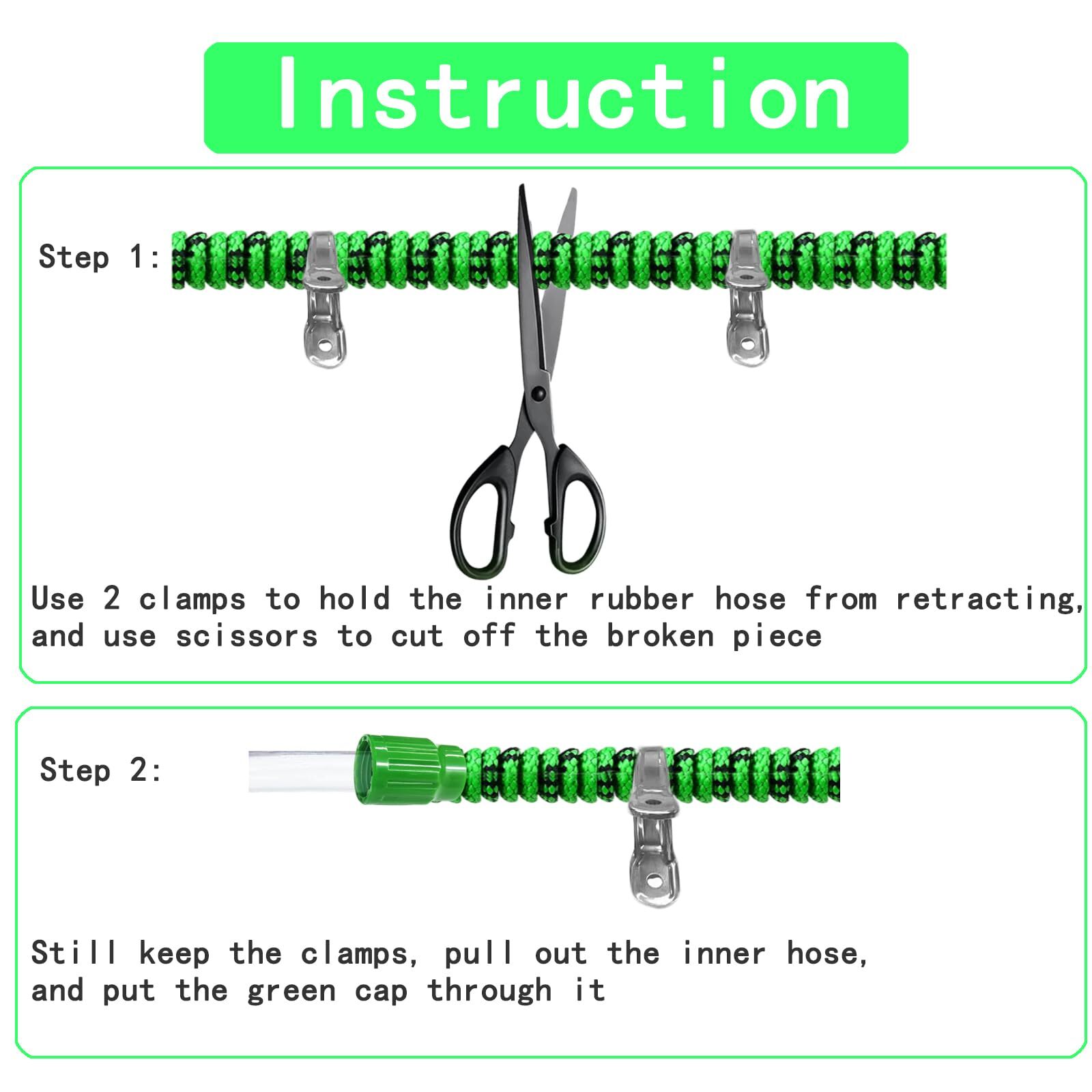 Instruction

Step 1:

Use 2 clamps to hold the inner rubber hose from retracting, and use scissors to cut off the broken piece

Step 2:

Still keep the clamps, pull out the inner hose, and put the green cap through it