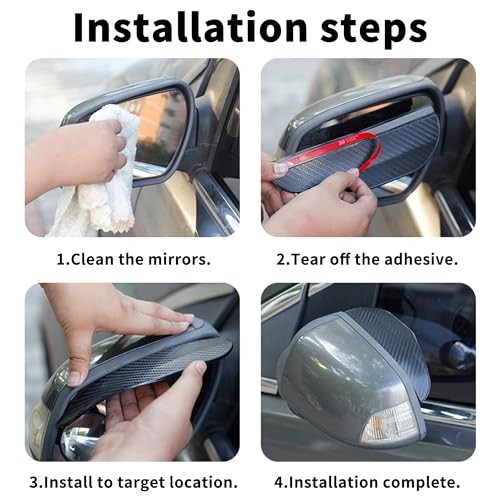 Installation steps

1.Clean the mirrors.

2.Tear off the adhesive.

3.Install to target location.

4.Installation complete.