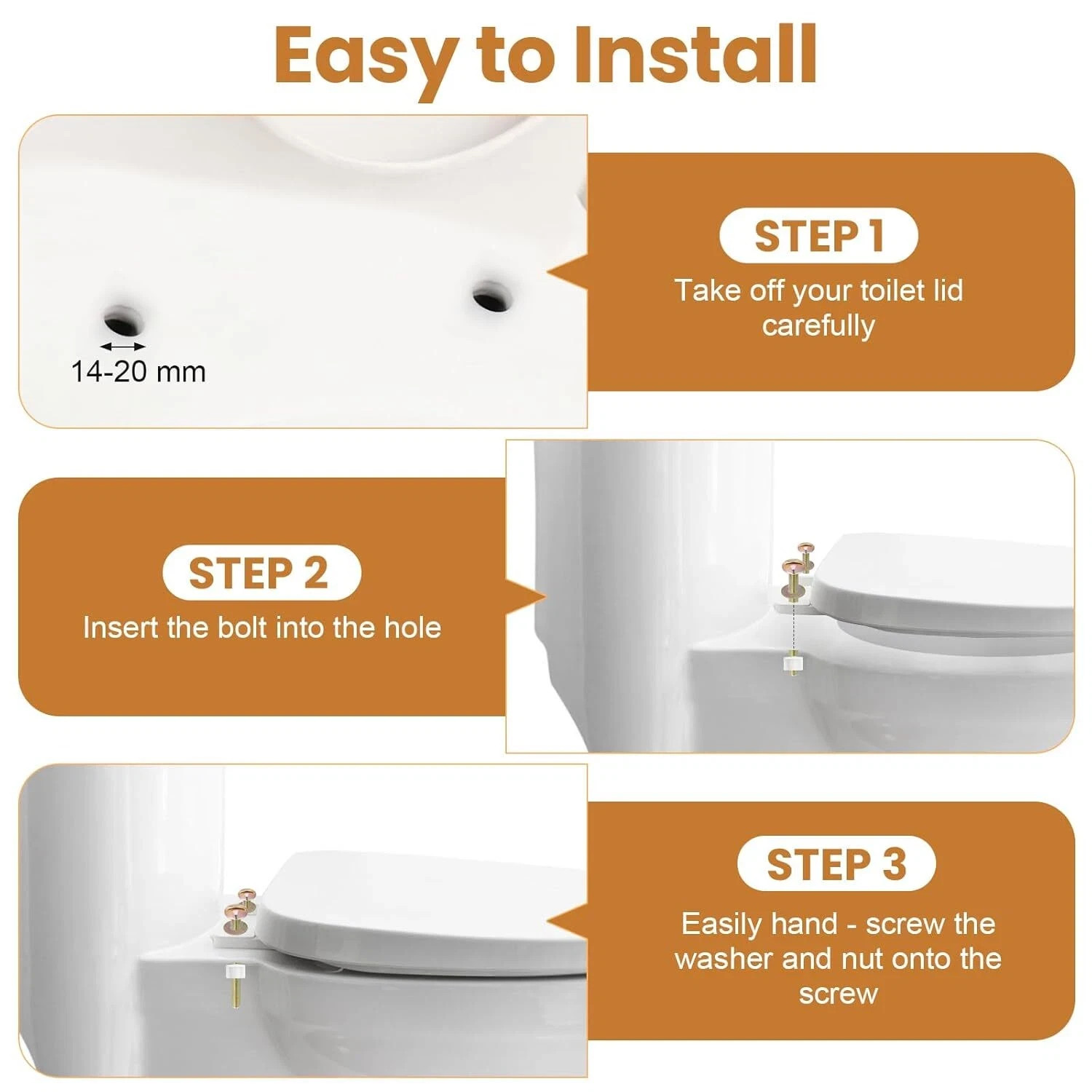 Easy to Install

14-20 mm

STEP 1
Take off your toilet lid carefully

STEP 2
Insert the bolt into the hole

STEP 3
Easily hand - screw the washer and nut onto the screw