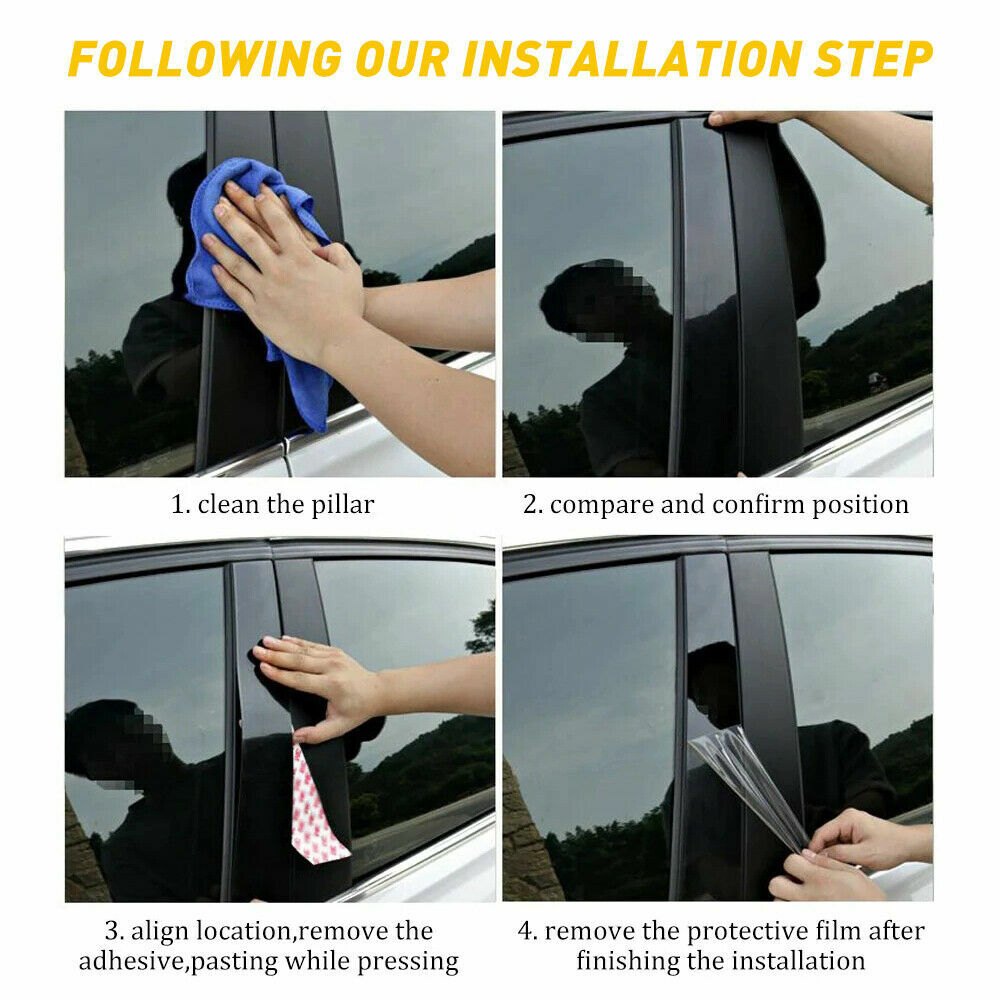 FOLLOWING OUR INSTALLATION STEP

1. clean the pillar

2. compare and confirm position

3. align location,remove the adhesive,pasting while pressing

4. remove the protective film after finishing the installation