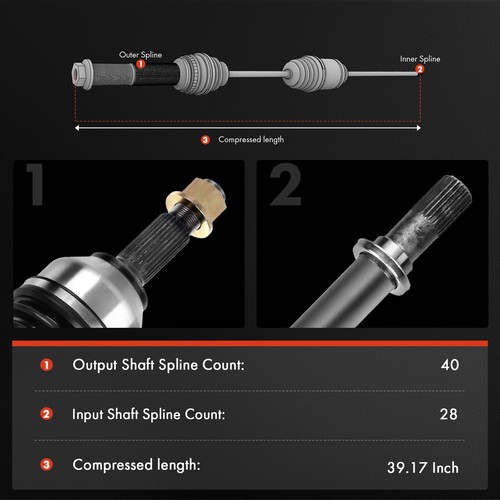 Outer Spline
1
Inner Spline
2
3 Compressed length

1

2

| | | |
|---|---|---|
| 1 | Output Shaft Spline Count: | 40 |
| 2 | Input Shaft Spline Count: | 28 |
| 3 | Compressed length: | 39.17 Inch |