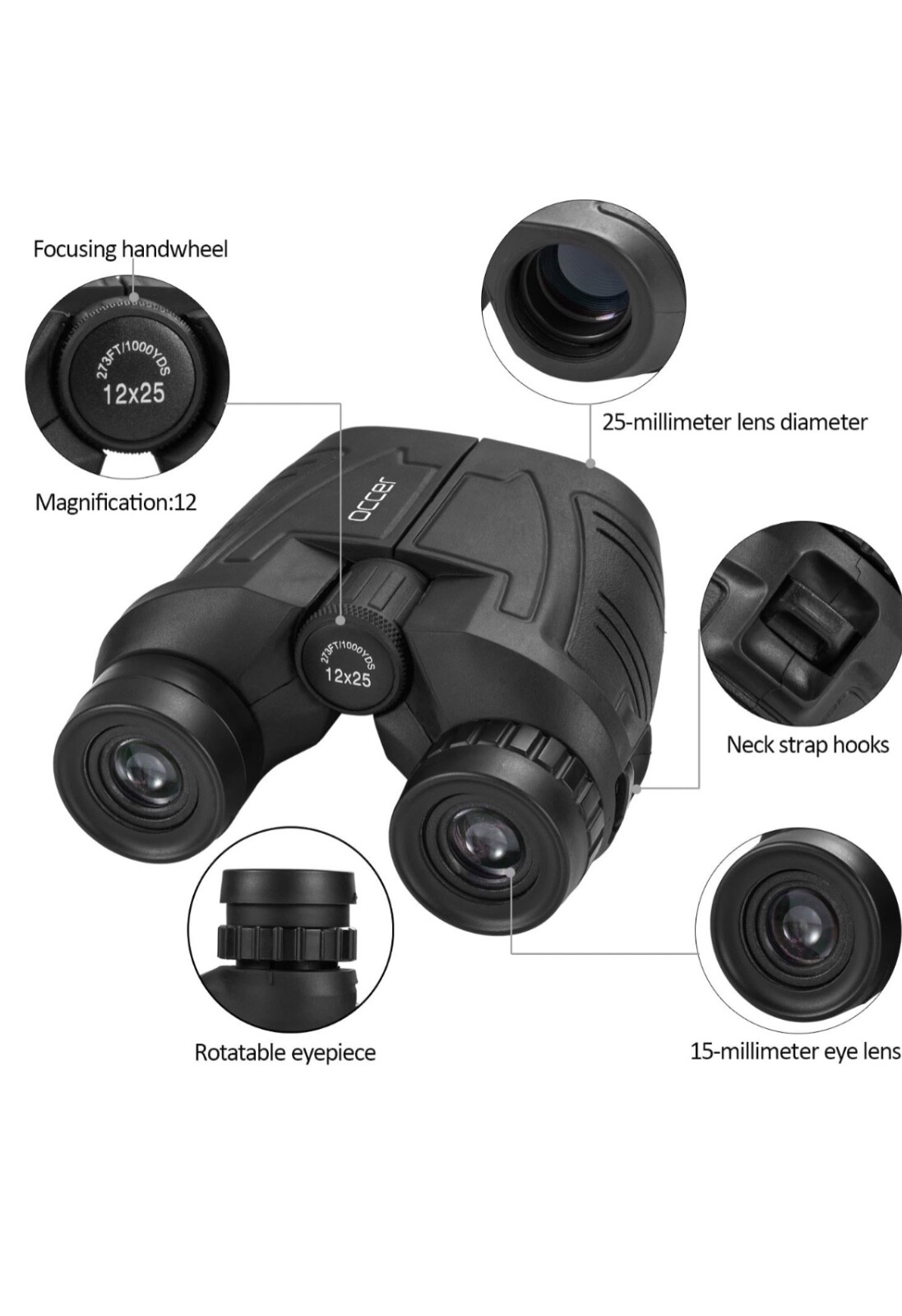 Focusing handwheel

273FT/1000YDS
12x25

Magnification:12

25-millimeter lens diameter

occer

273FT/1000YDS
12x25

Neck strap hooks

Rotatable eyepiece

15-millimeter eye lens