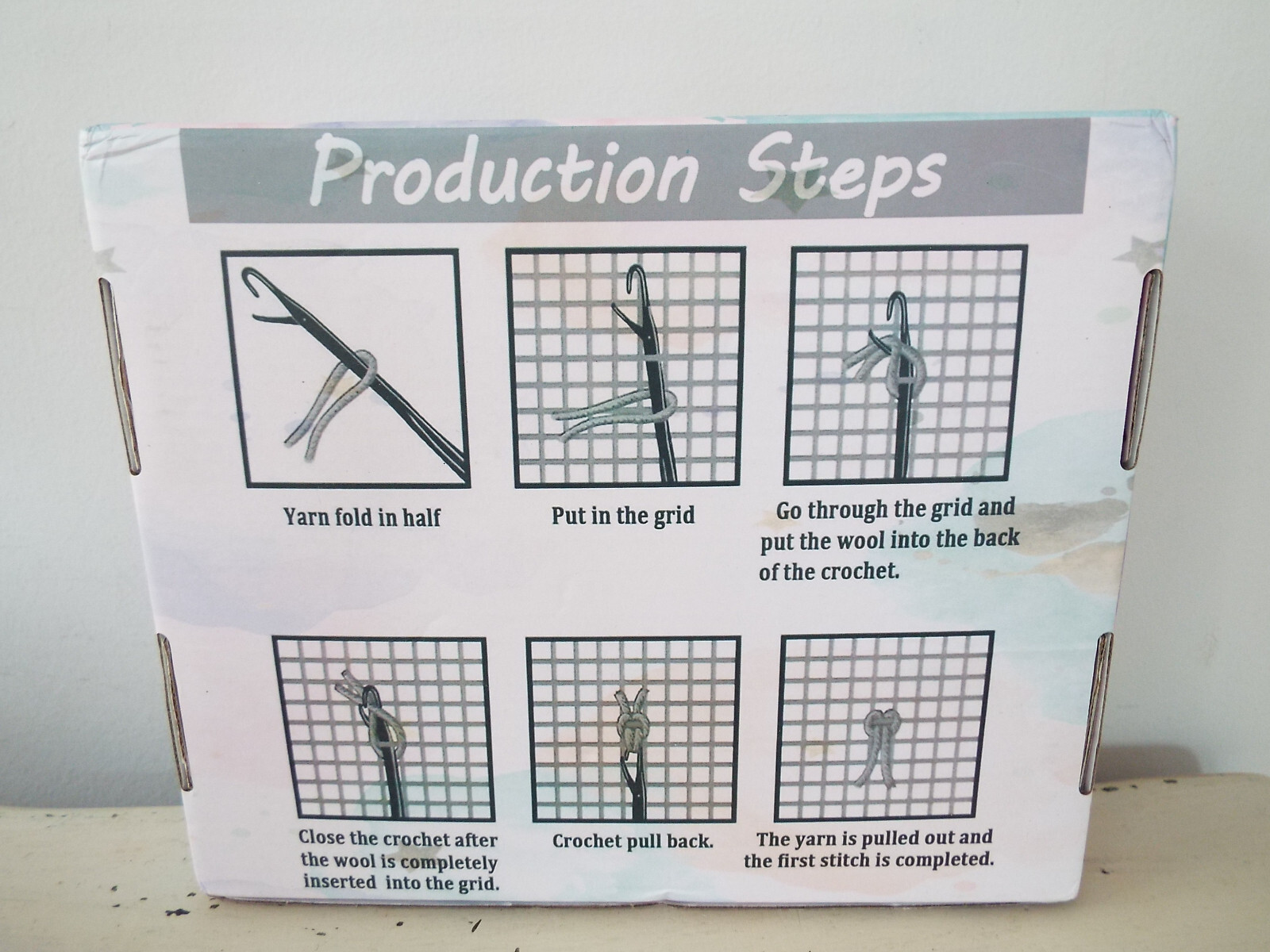 Production Steps

Yarn fold in half

Put in the grid

Go through the grid and put the wool into the back of the crochet.

Close the crochet after the wool is completely inserted into the grid.

Crochet pull back.

The yarn is pulled out and the first stitch is completed.